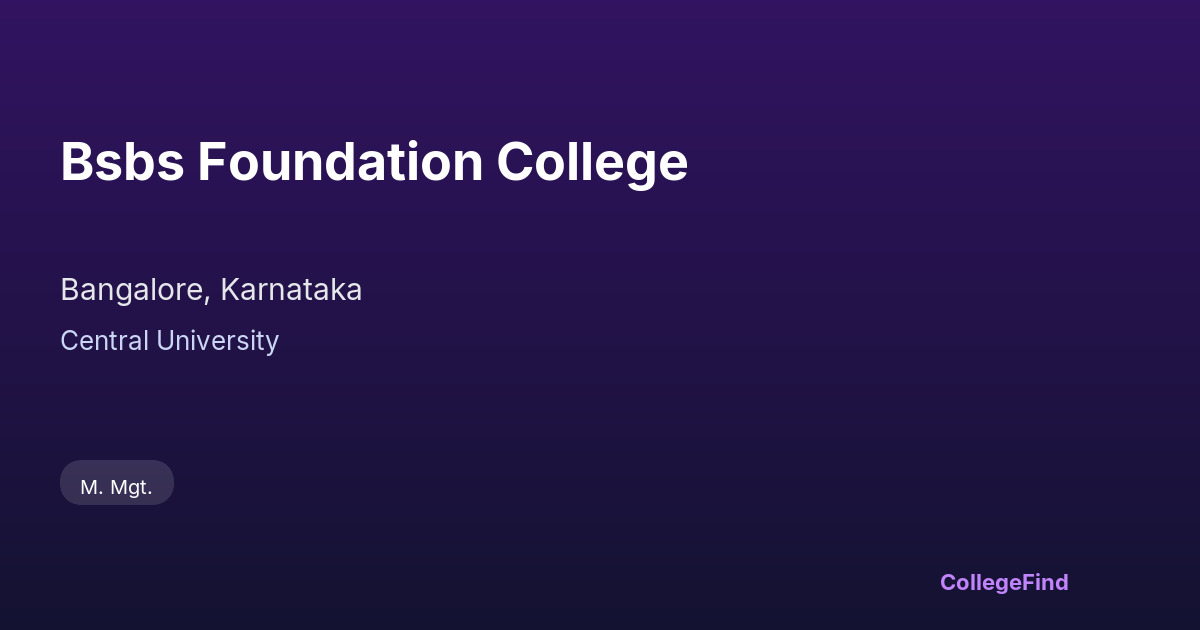 Bsbs Foundation College

Bangalore, Karnataka

Central University

M. Mgt.

CollegeFind