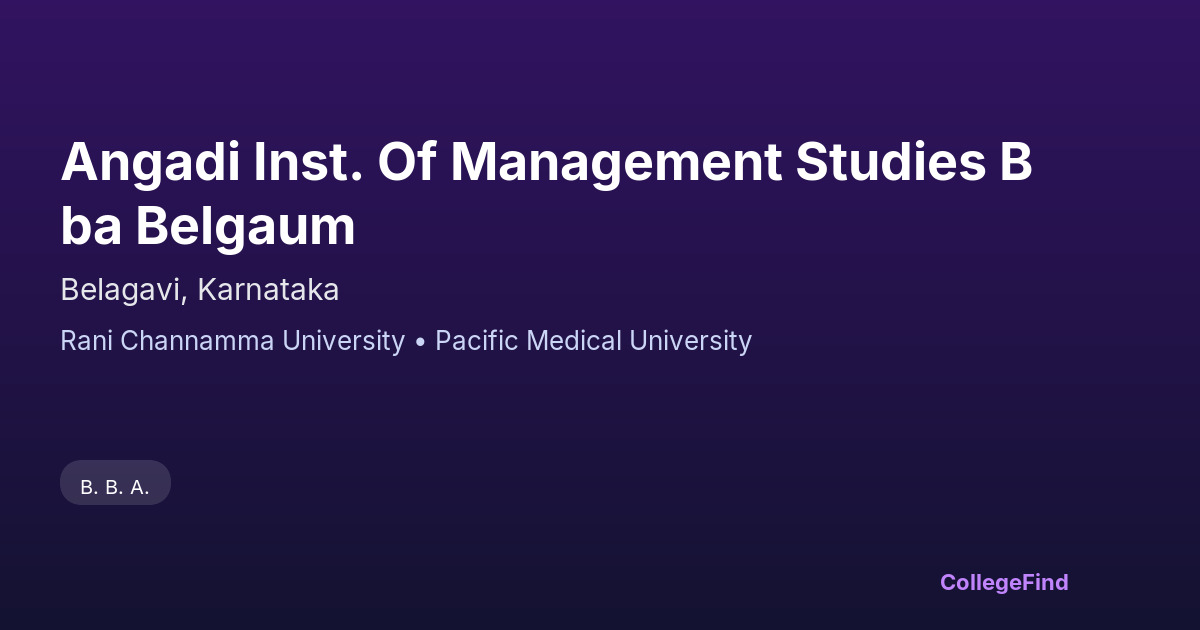 Angadi Inst. Of Management Studies B ba Belgaum

Belagavi, Karnataka

Rani Channamma University • Pacific Medical University

B. B. A.

CollegeFind