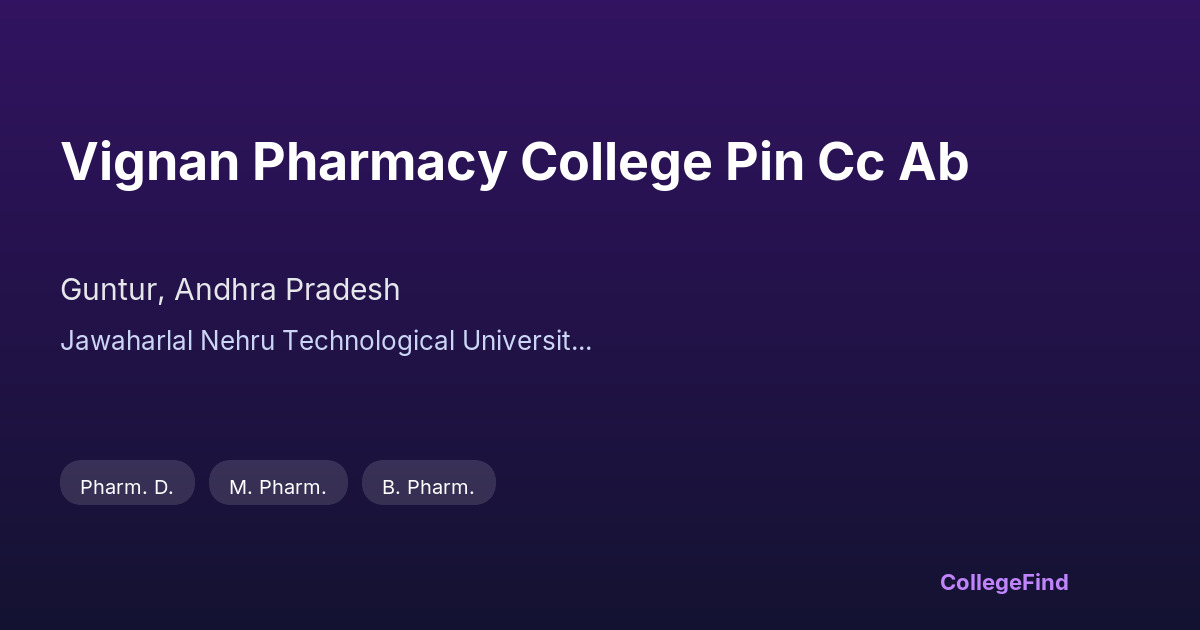 Vignan Pharmacy College Pin Cc Ab

Guntur, Andhra Pradesh

Jawaharlal Nehru Technological Universit...

Pharm. D.

M. Pharm.

B. Pharm.

CollegeFind