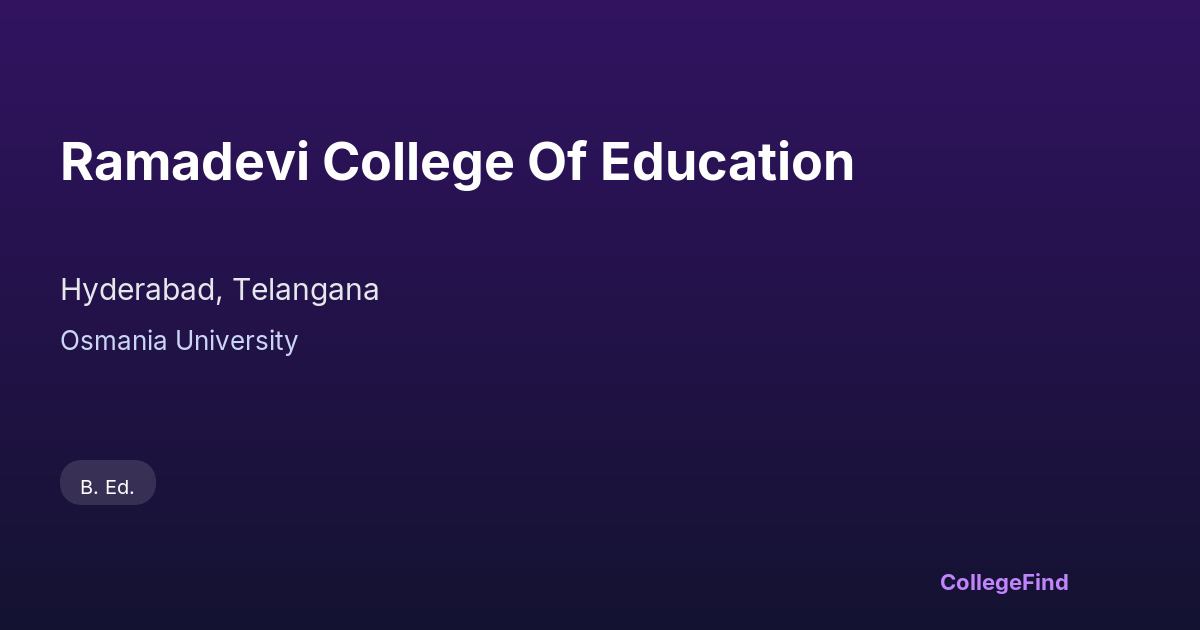 Ramadevi College Of Education

Hyderabad, Telangana

Osmania University

B. Ed.

CollegeFind