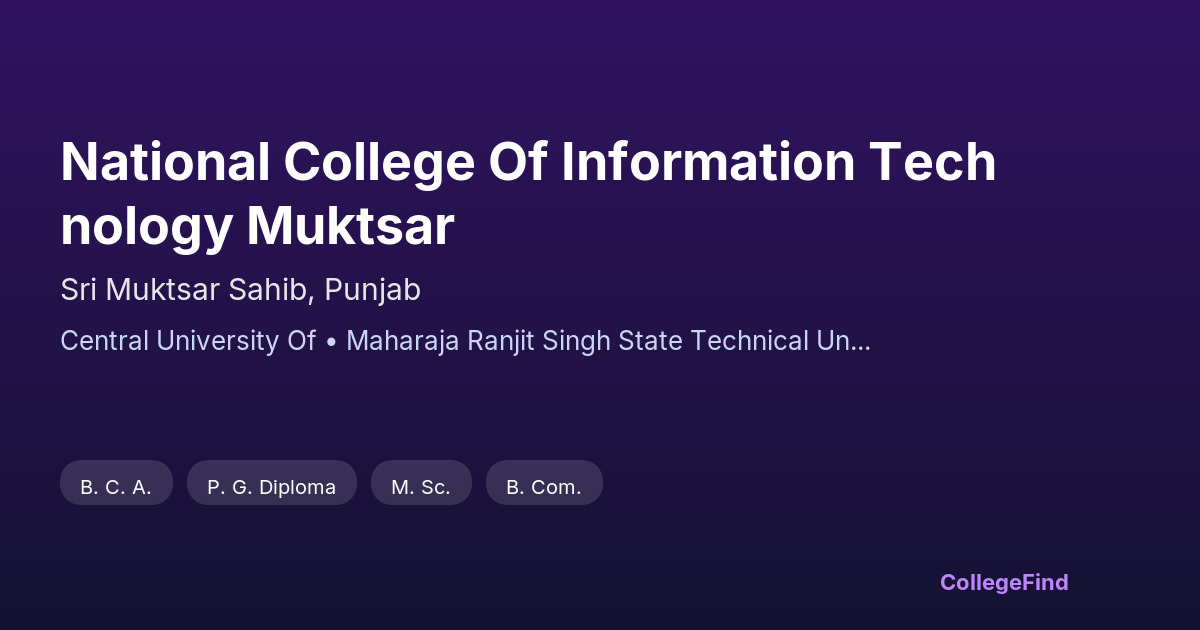 National College Of Information Technology Muktsar

Sri Muktsar Sahib, Punjab

Central University Of • Maharaja Ranjit Singh State Technical Un...

B. C. A.

P. G. Diploma

M. Sc.

B. Com.

CollegeFind