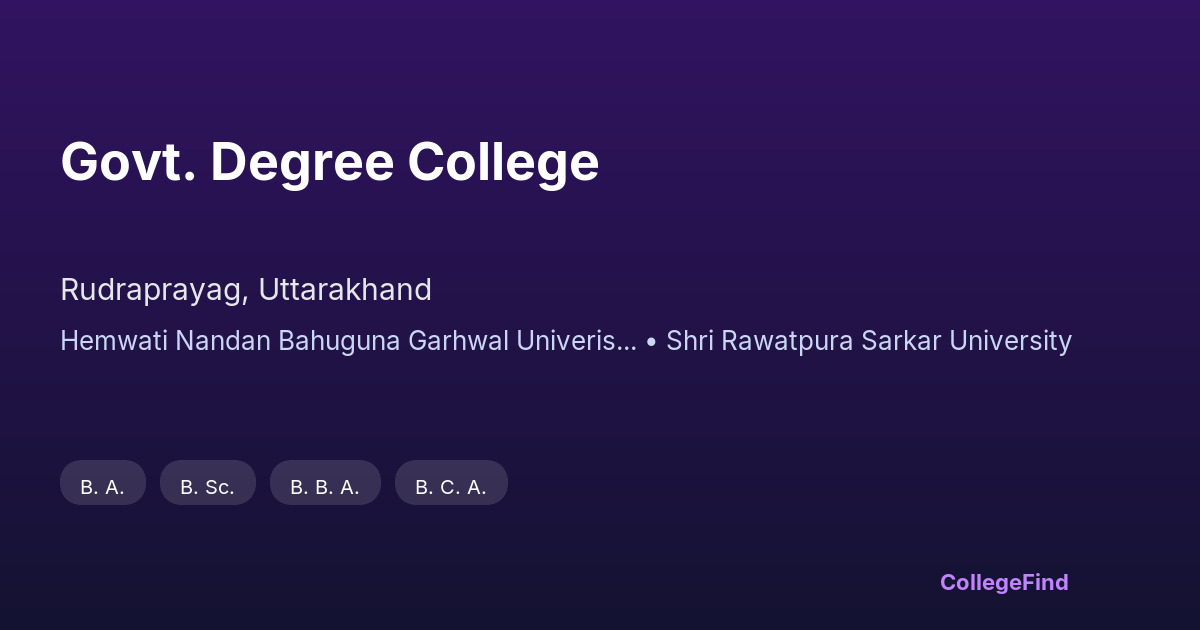 Govt. Degree College

Rudraprayag, Uttarakhand

Hemwati Nandan Bahuguna Garhwal Univeris... • Shri Rawatpura Sarkar University

B. A.

B. Sc.

B. B. A.

B. C. A.

CollegeFind