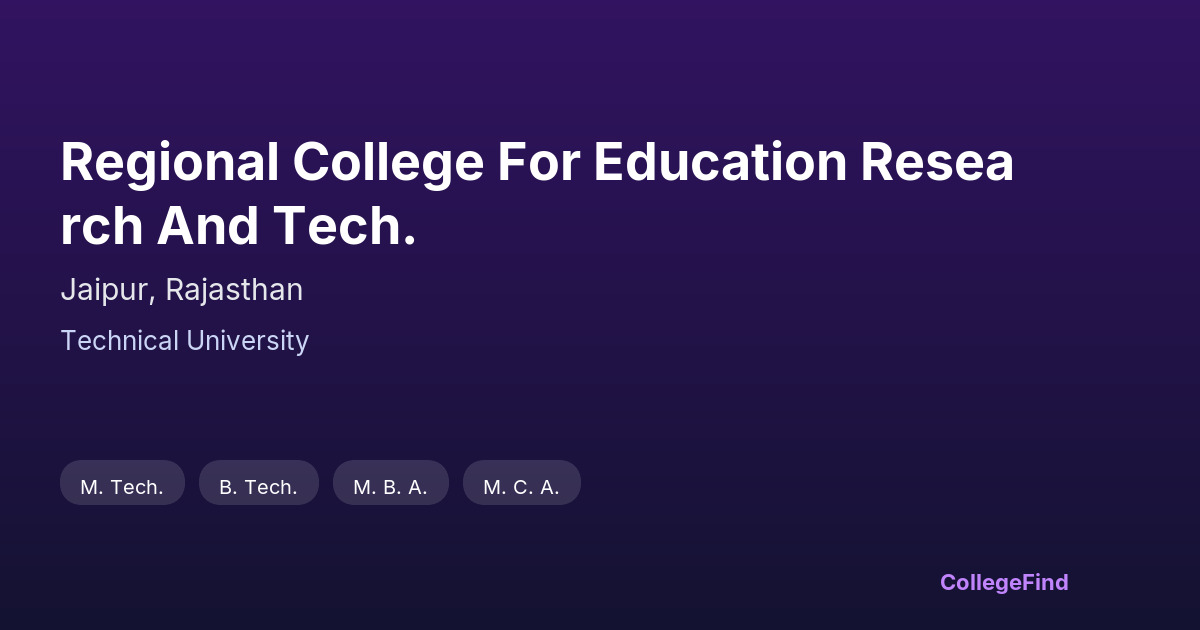 Regional College For Education Research And Tech.

Jaipur, Rajasthan

Technical University

M. Tech.

B. Tech.

M. B. A.

M. C. A.

CollegeFind