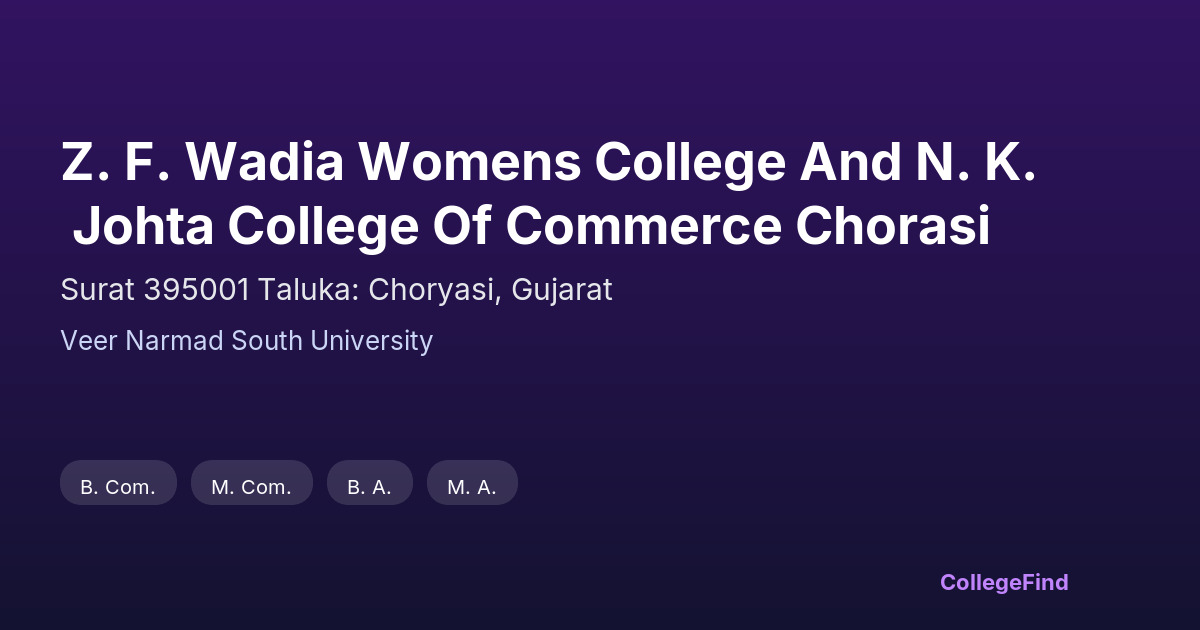 Z. F. Wadia Womens College And N. K. Johta College Of Commerce Chorasi

Surat 395001 Taluka: Choryasi, Gujarat

Veer Narmad South University

B. Com.

M. Com.

B. A.

M. A.

CollegeFind