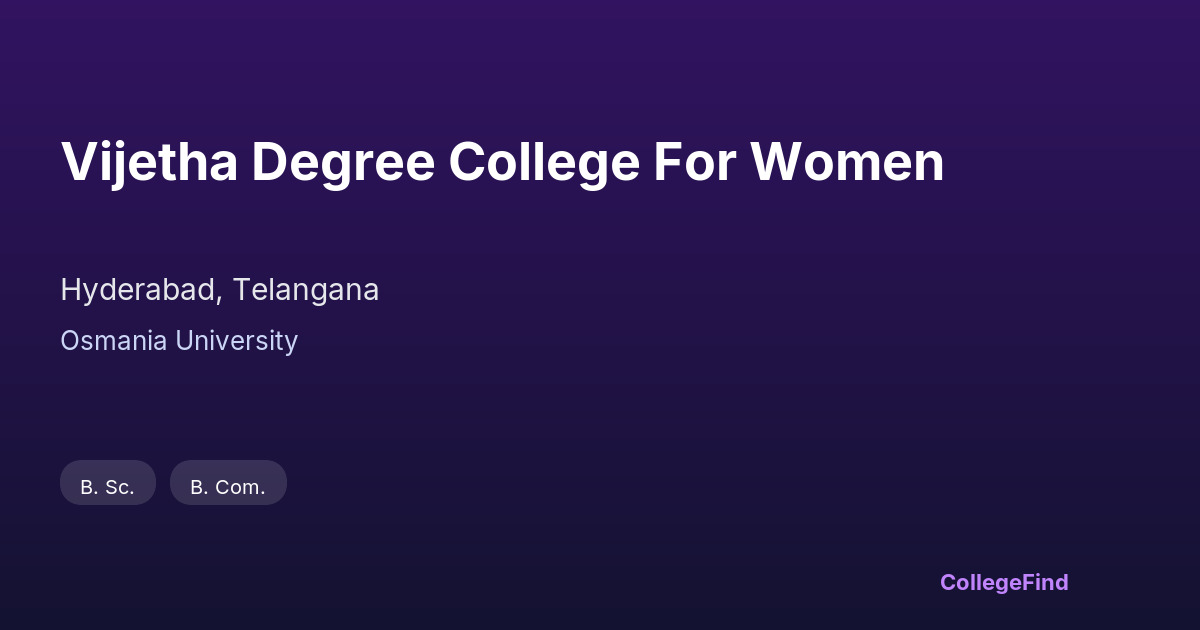 Vijetha Degree College For Women

Hyderabad, Telangana

Osmania University

B. Sc.

B. Com.

CollegeFind