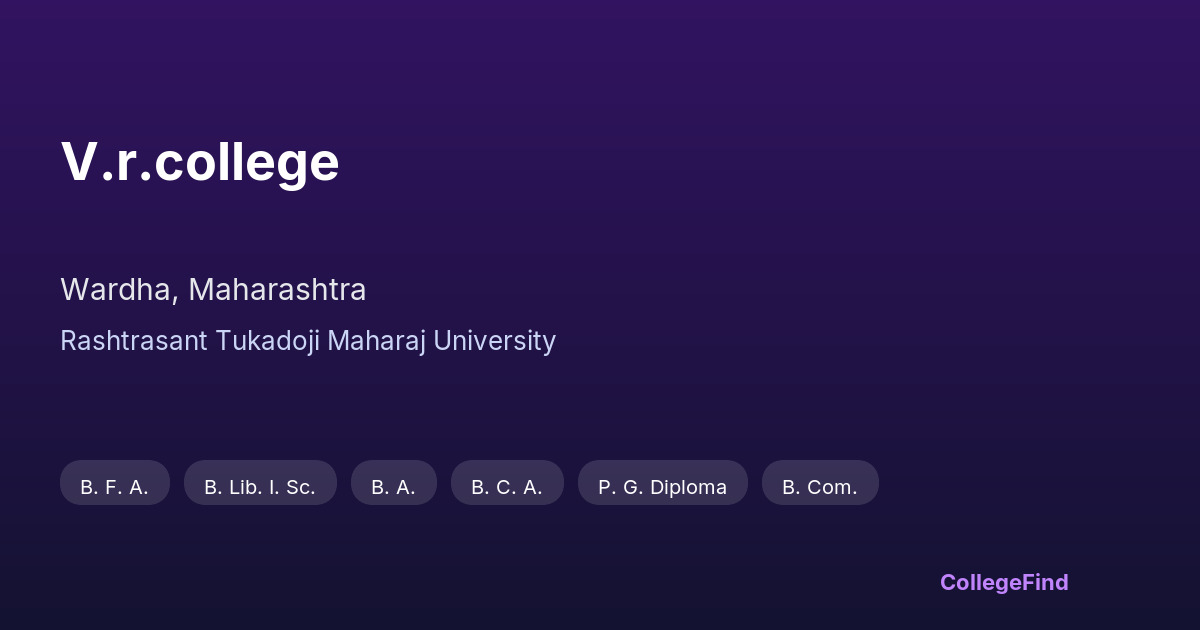 V.r.college

Wardha, Maharashtra

Rashtrasant Tukadoji Maharaj University

B. F. A.

B. Lib. I. Sc.

B. A.

B. C. A.

P. G. Diploma

B. Com.

CollegeFind