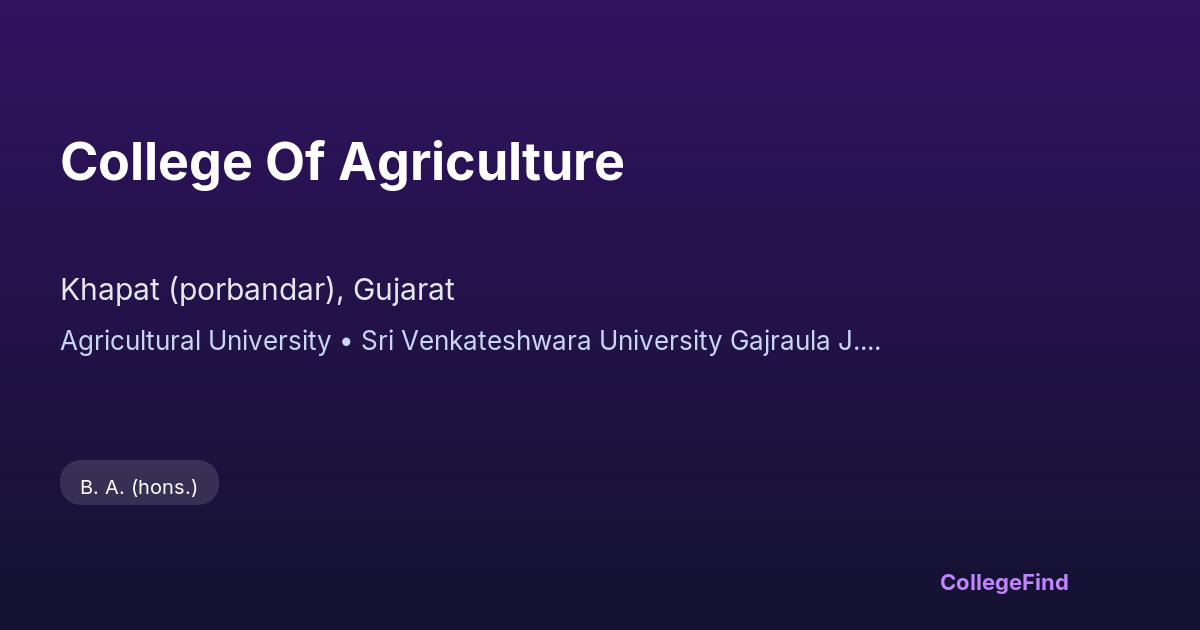 College Of Agriculture

Khapat (porbandar), Gujarat

Agricultural University • Sri Venkateshwara University Gajraula J....

B. A. (hons.)

CollegeFind