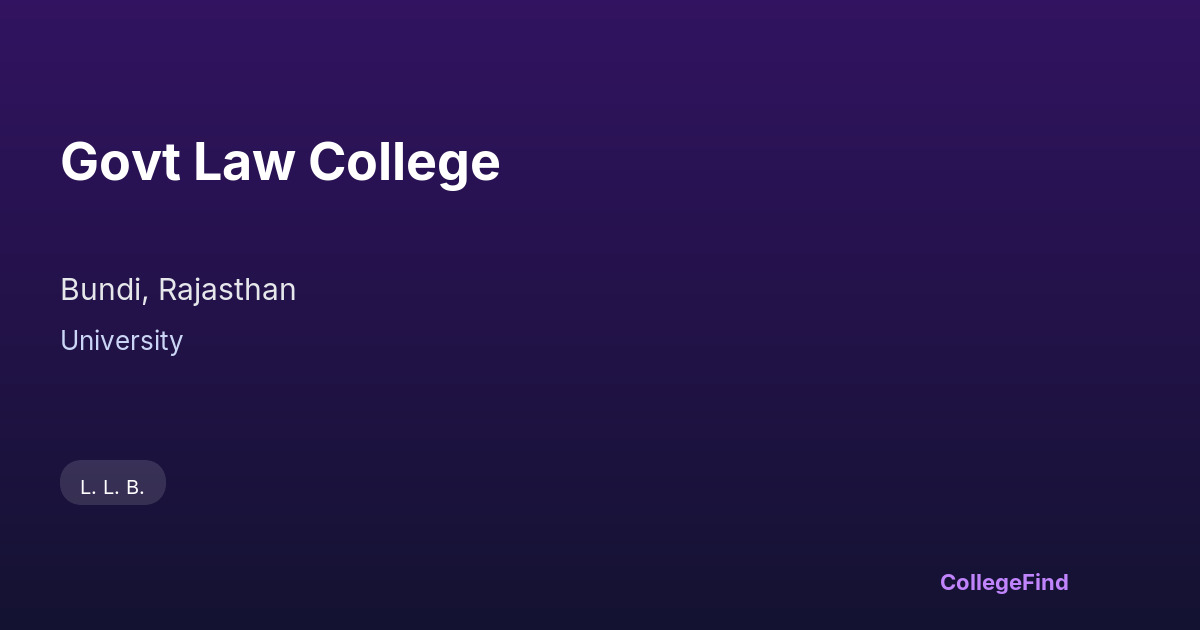 Govt Law College

Bundi, Rajasthan

University

L. L. B.

CollegeFind