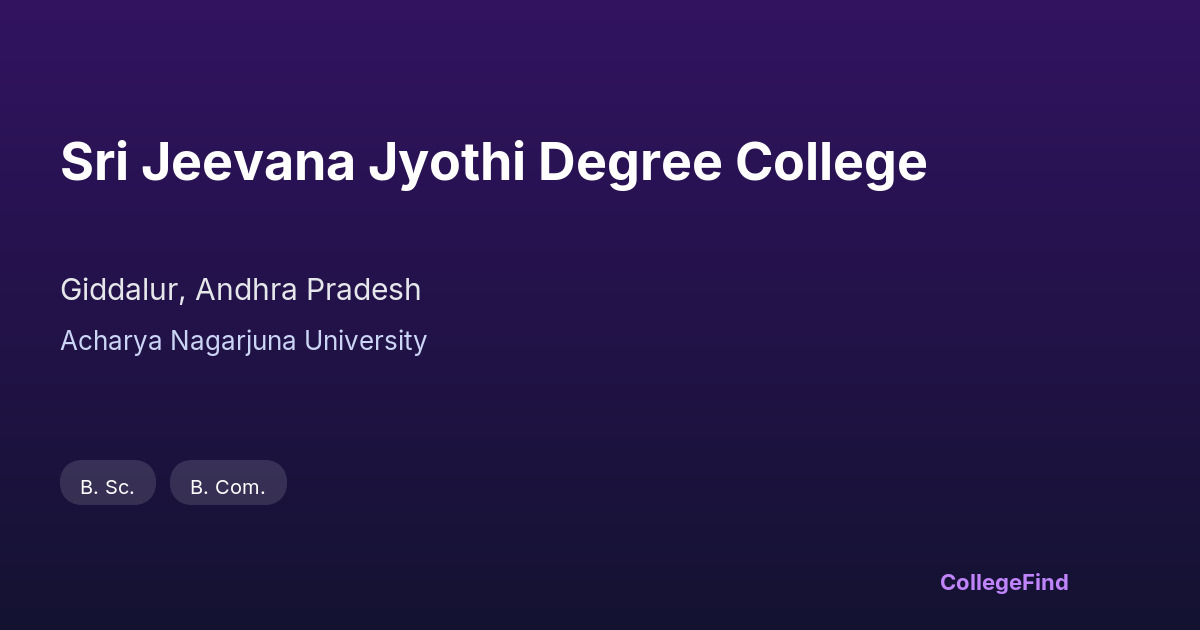 Sri Jeevana Jyothi Degree College

Giddalur, Andhra Pradesh

Acharya Nagarjuna University

B. Sc.

B. Com.

CollegeFind