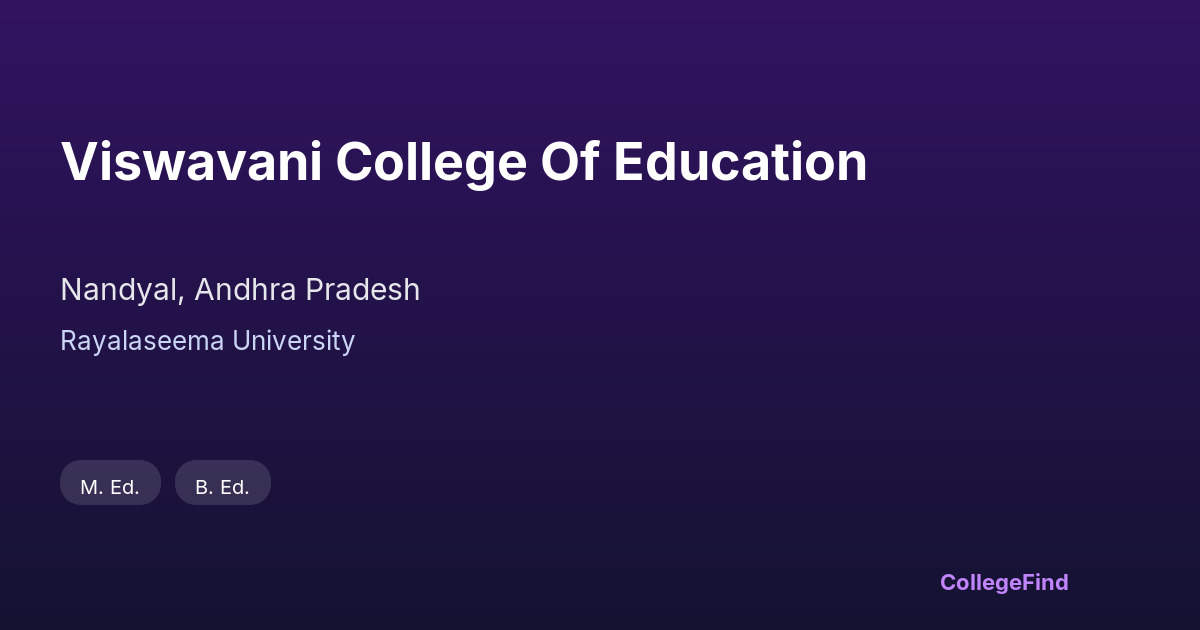 Viswavani College Of Education

Nandyal, Andhra Pradesh

Rayalaseema University

M. Ed.

B. Ed.

CollegeFind