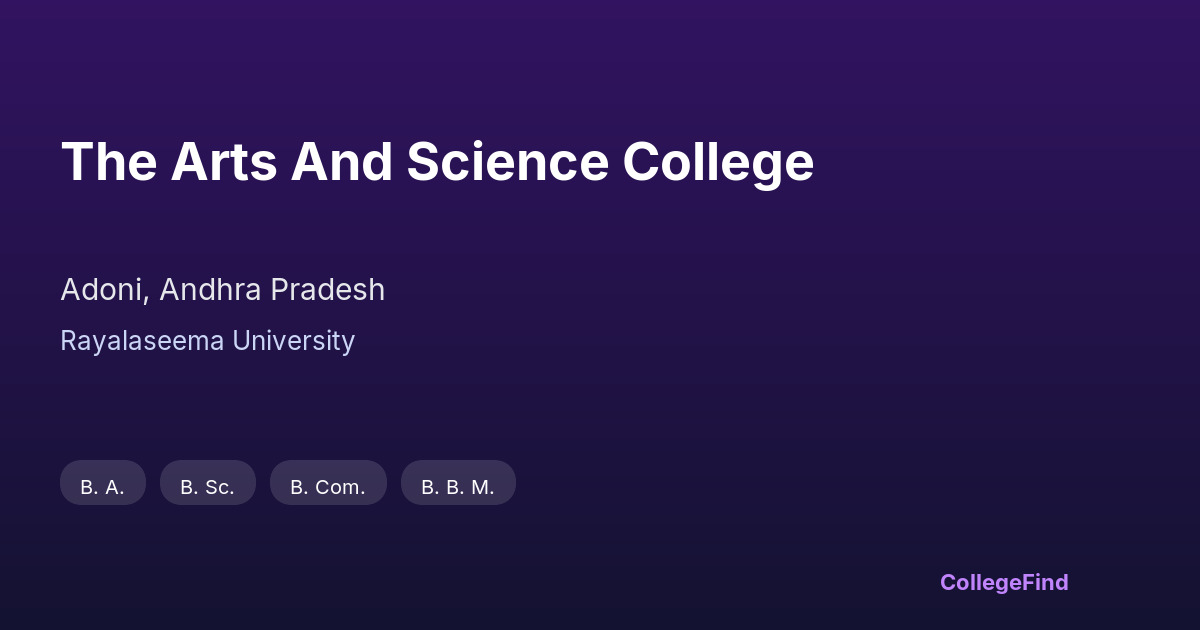 The Arts And Science College

Adoni, Andhra Pradesh

Rayalaseema University

B. A.

B. Sc.

B. Com.

B. B. M.

CollegeFind