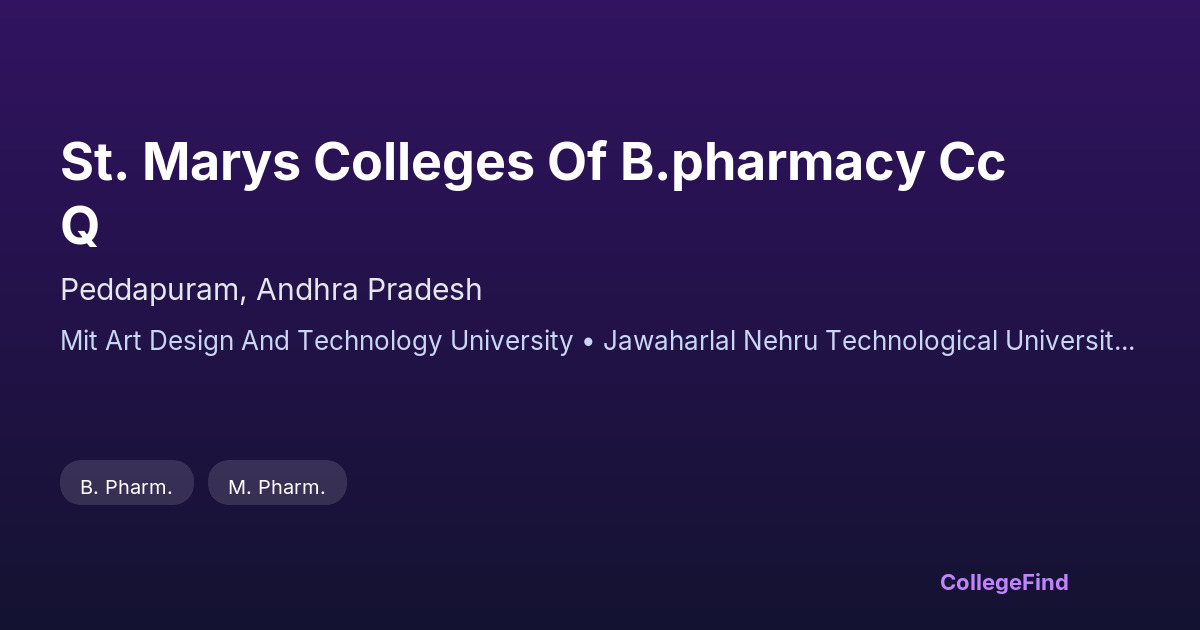 St. Marys Colleges Of B.pharmacy Cc Q

Peddapuram, Andhra Pradesh

Mit Art Design And Technology University • Jawaharlal Nehru Technological Universit...

B. Pharm.

M. Pharm.

CollegeFind