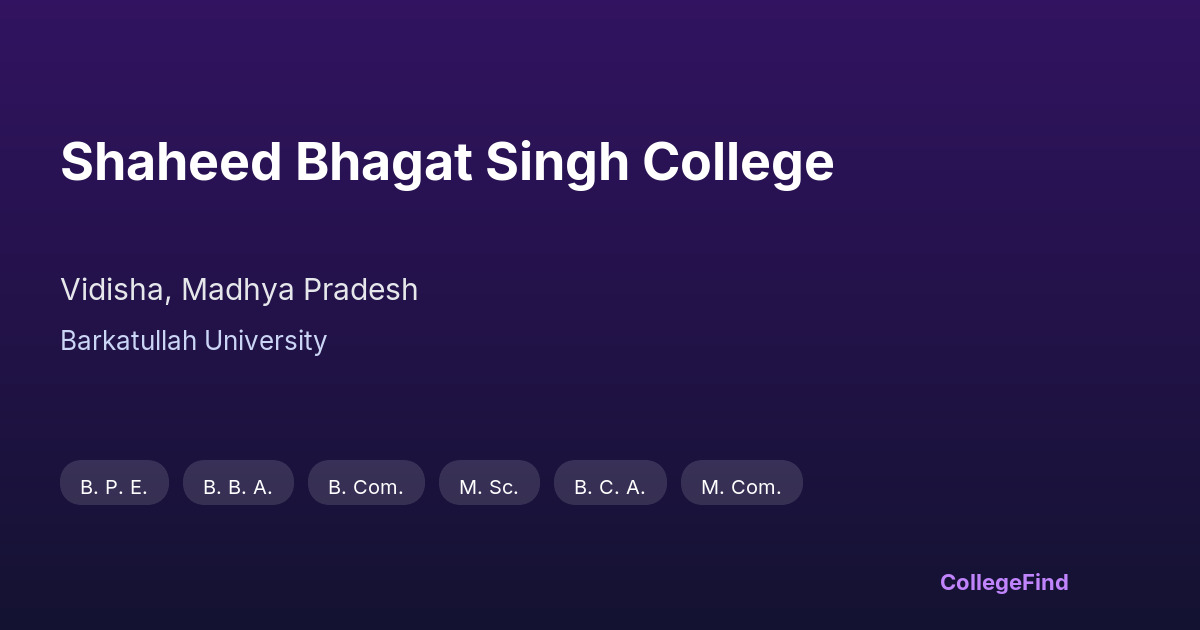 Shaheed Bhagat Singh College

Vidisha, Madhya Pradesh

Barkatullah University

B. P. E. B. B. A. B. Com. M. Sc. B. C. A. M. Com.

CollegeFind