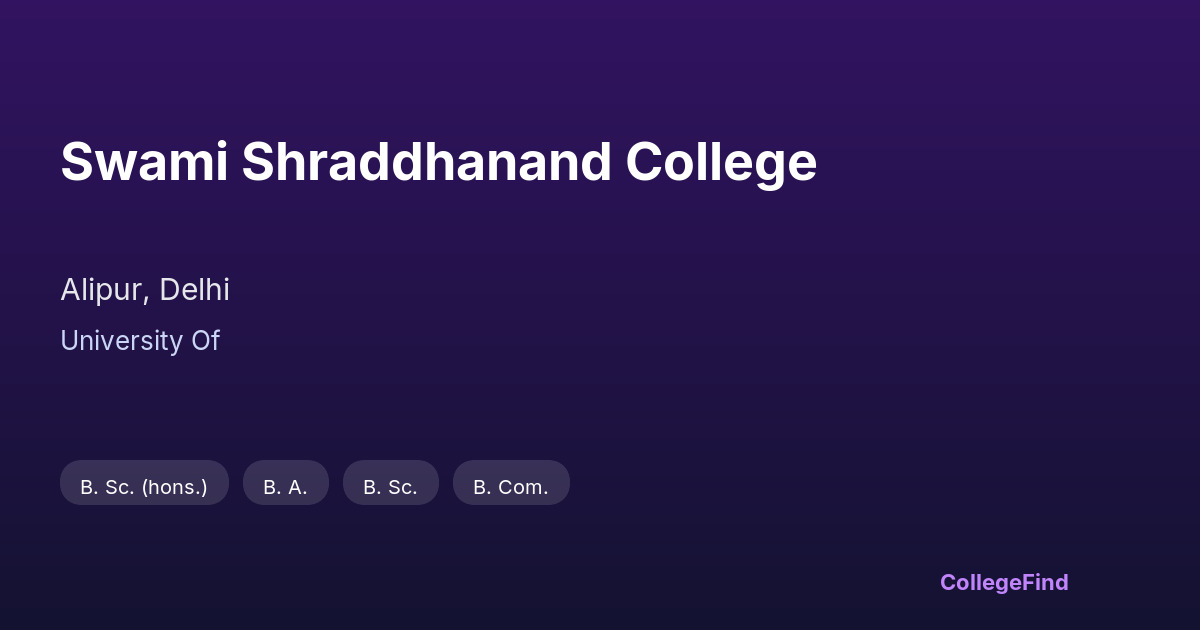 Swami Shraddhanand College

Alipur, Delhi

University Of

B. Sc. (hons.) B. A. B. Sc. B. Com.

CollegeFind