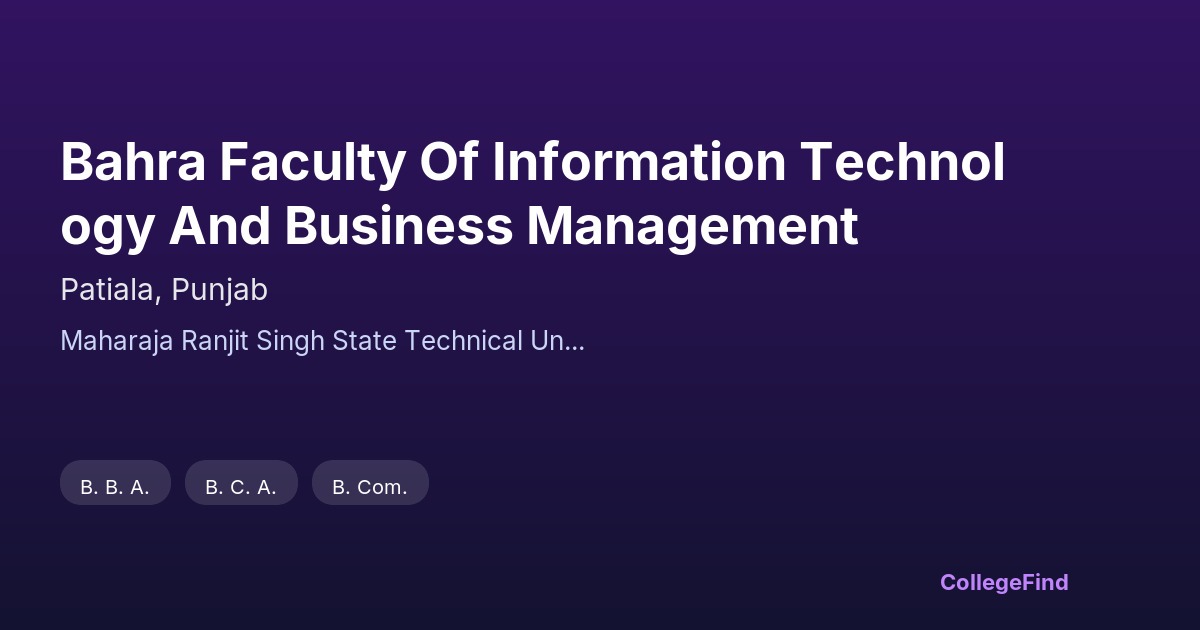 Bahra Faculty Of Information Technology And Business Management

Patiala, Punjab

Maharaja Ranjit Singh State Technical Un...

B. B. A.

B. C. A.

B. Com.

CollegeFind