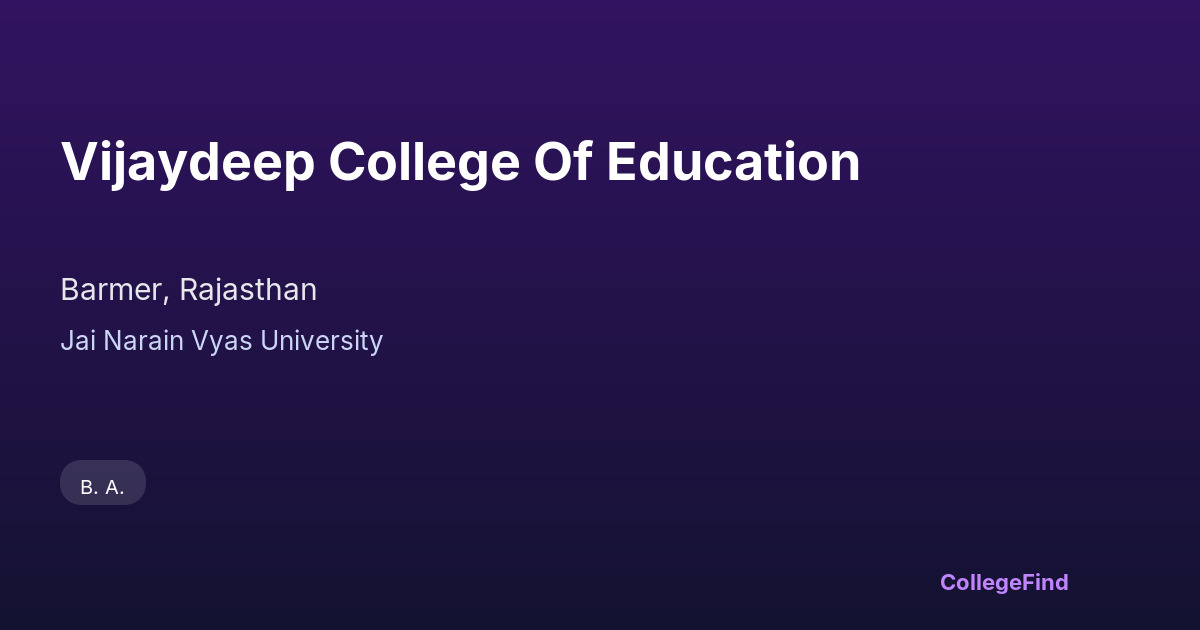 Vijaydeep College Of Education

Barmer, Rajasthan

Jai Narain Vyas University

B. A.

CollegeFind