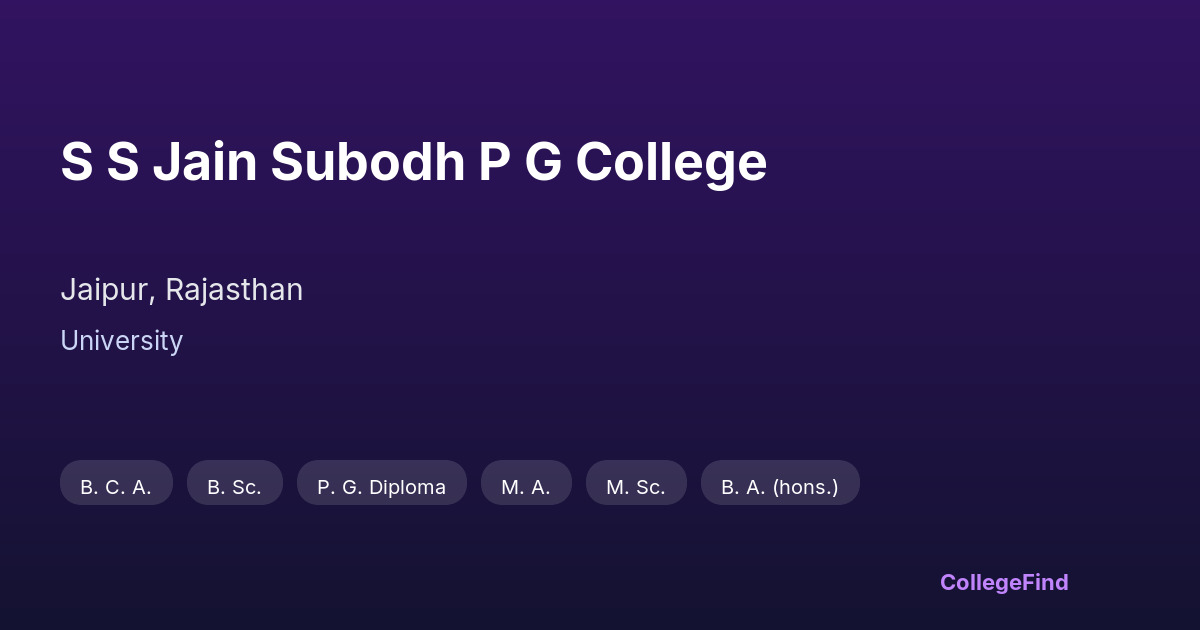 S S Jain Subodh P G College

Jaipur, Rajasthan

University

B. C. A.   B. Sc.   P. G. Diploma   M. A.   M. Sc.   B. A. (hons.)

CollegeFind