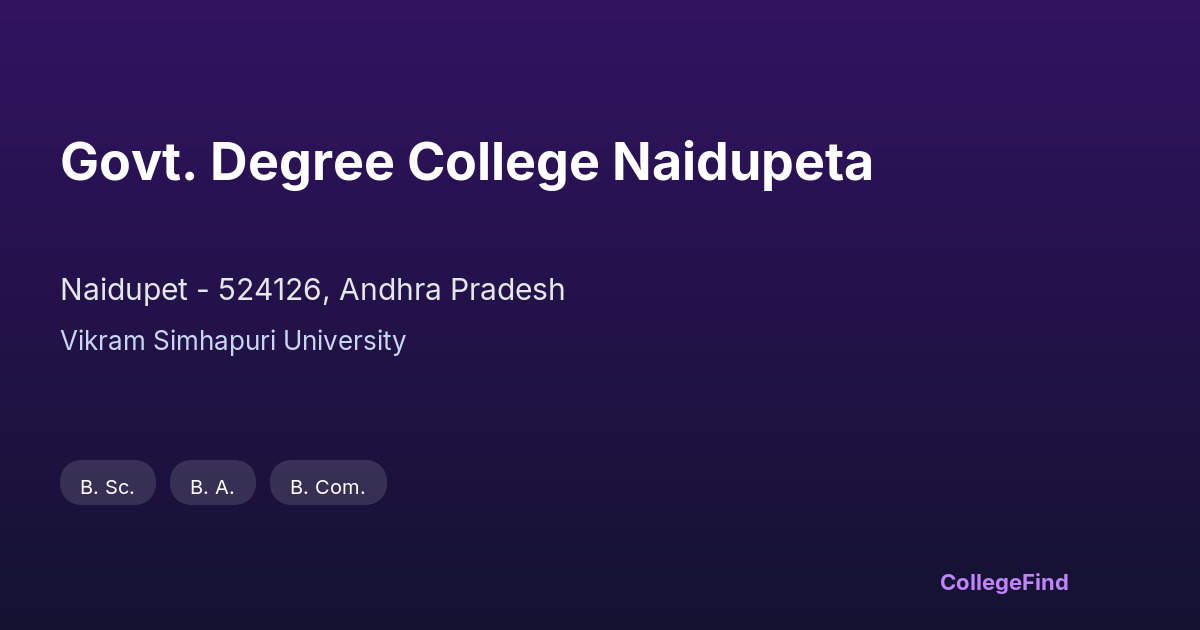 Govt. Degree College Naidupeta

Naidupet - 524126, Andhra Pradesh

Vikram Simhapuri University

B. Sc.   B. A.   B. Com.

CollegeFind