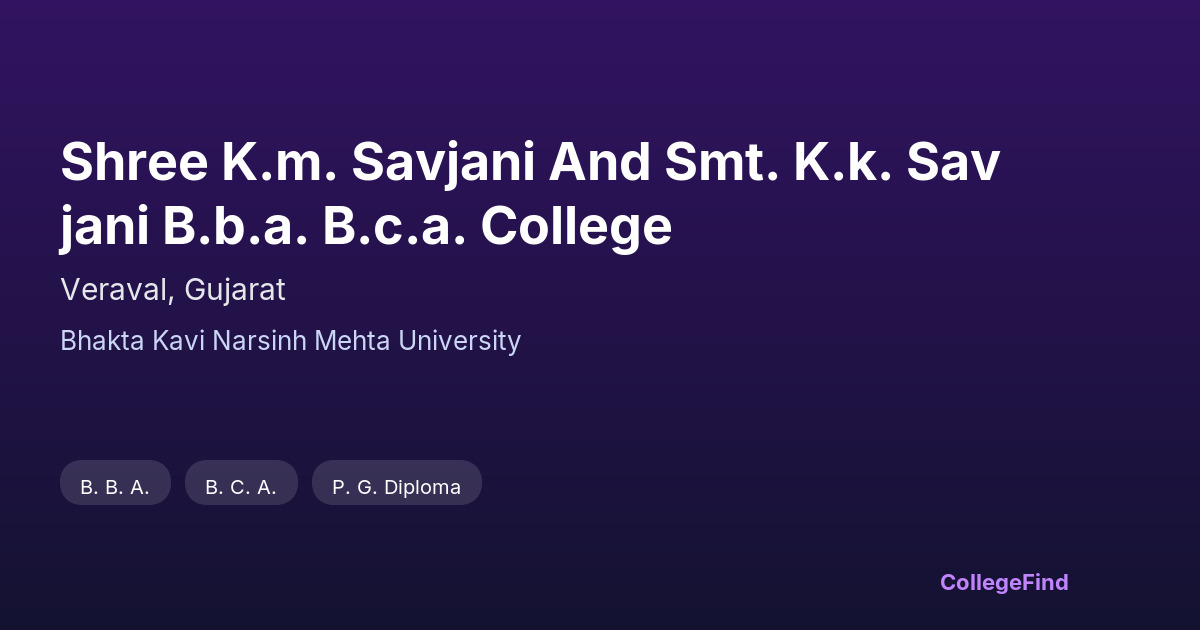 Shree K.m. Savjani And Smt. K.k. Savjani B.b.a. B.c.a. College

Veraval, Gujarat

Bhakta Kavi Narsinh Mehta University

B. B. A.

B. C. A.

P. G. Diploma

CollegeFind