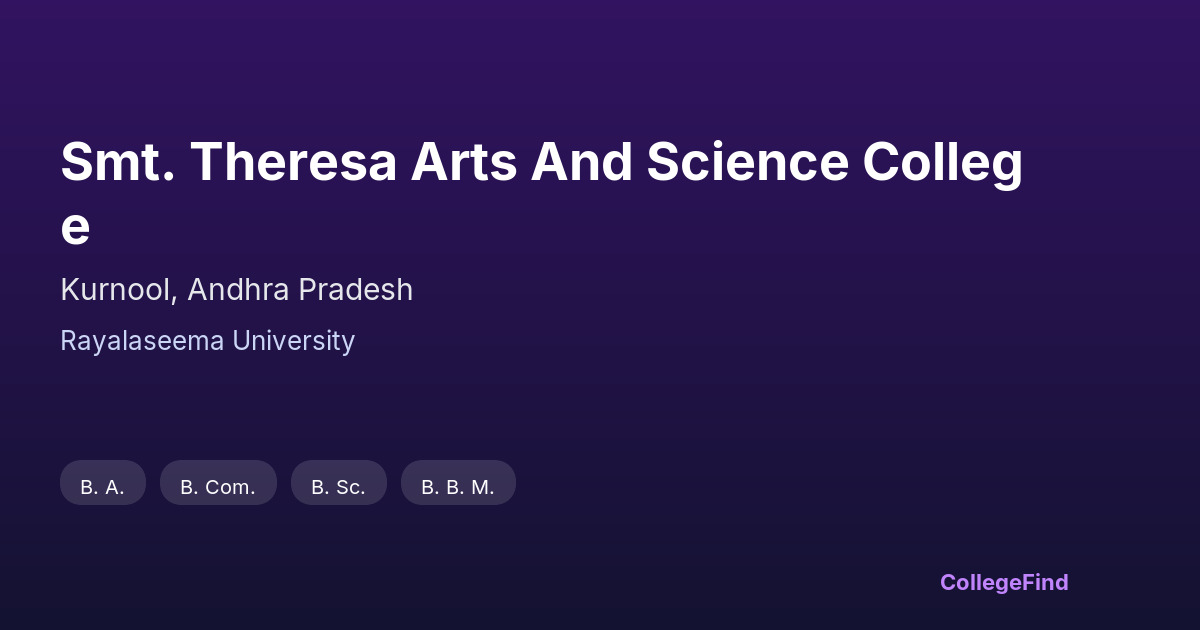 Smt. Theresa Arts And Science College

Kurnool, Andhra Pradesh

Rayalaseema University

B. A.

B. Com.

B. Sc.

B. B. M.

CollegeFind