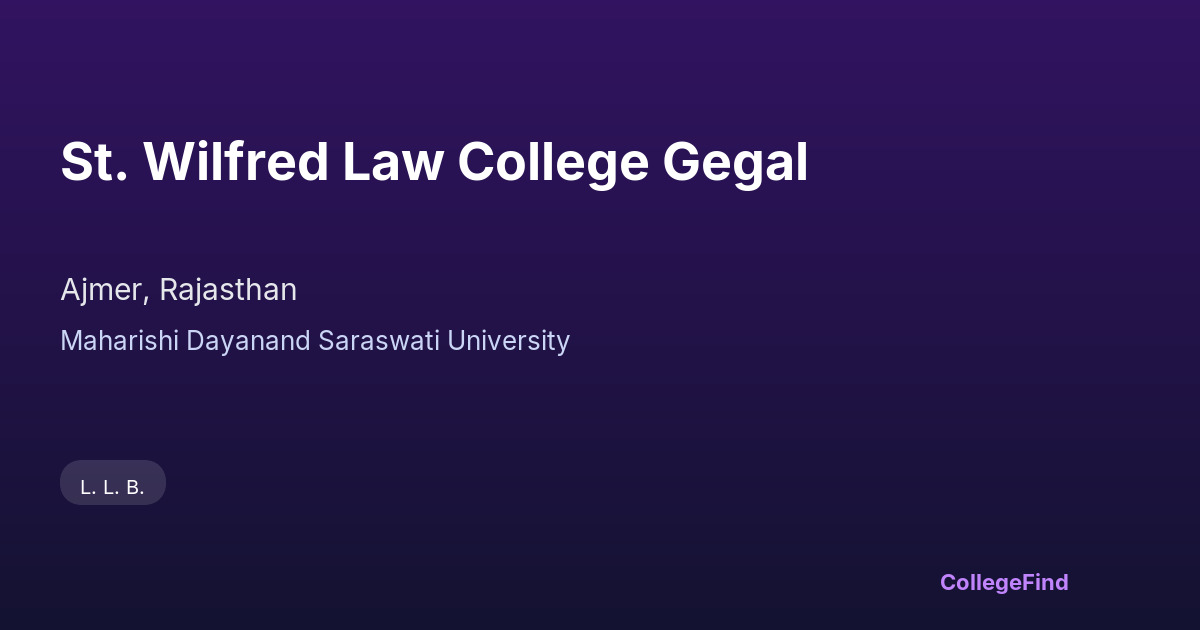 St. Wilfred Law College Gegal

Ajmer, Rajasthan

Maharishi Dayanand Saraswati University

L. L. B.

CollegeFind