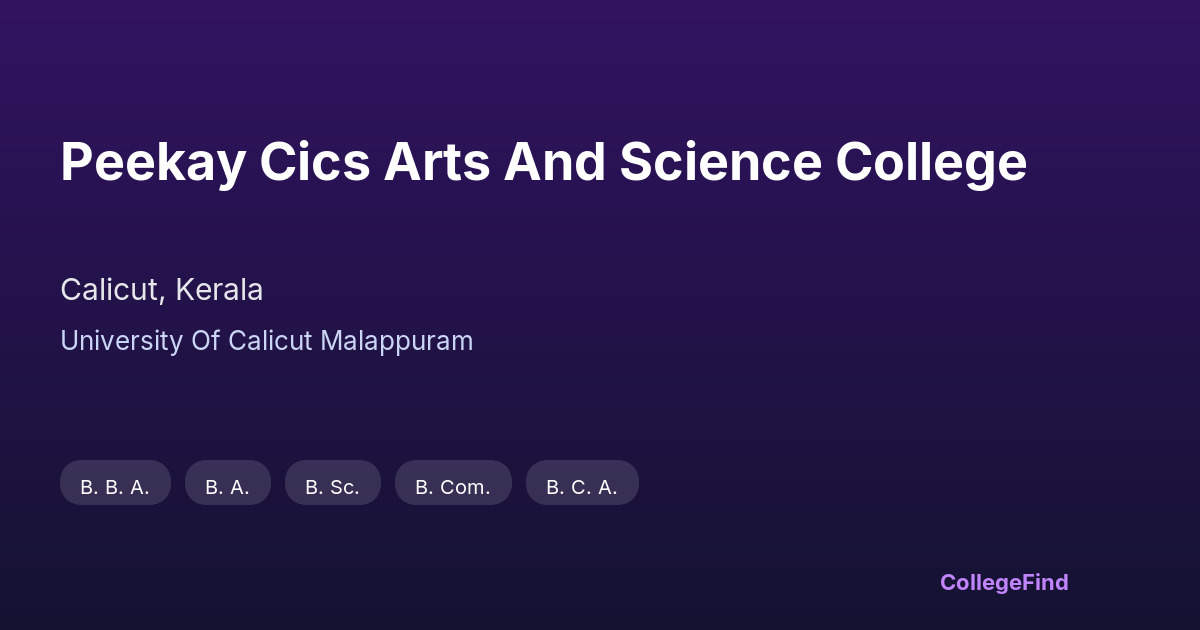 Peekay Cics Arts And Science College

Calicut, Kerala

University Of Calicut Malappuram

B. B. A.

B. A.

B. Sc.

B. Com.

B. C. A.

CollegeFind