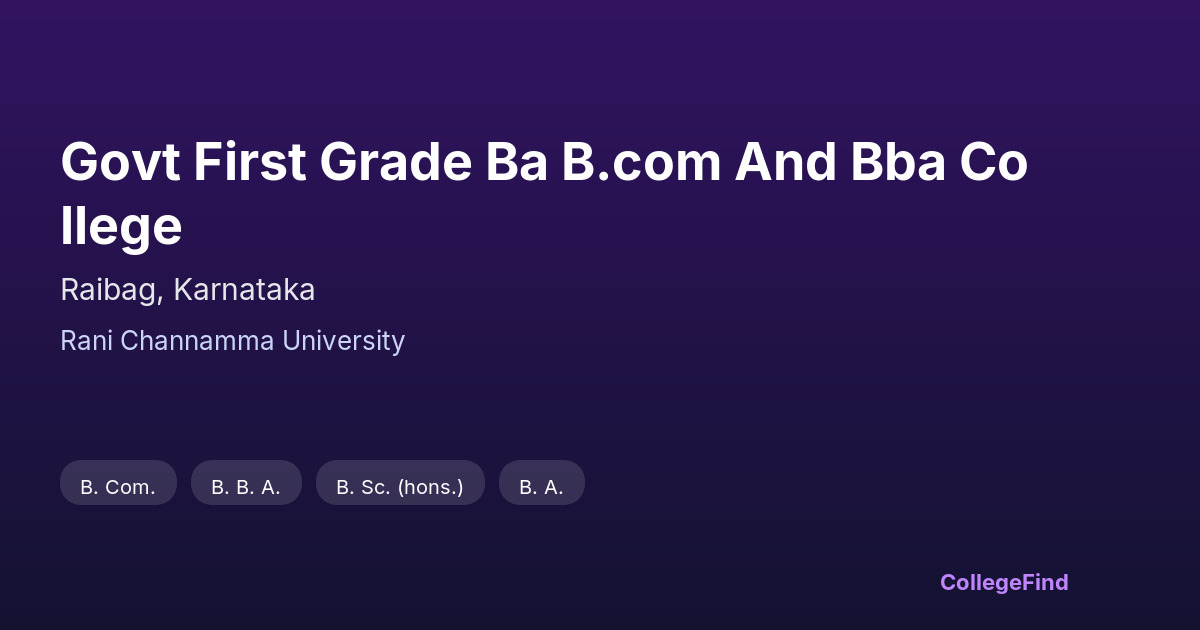 Govt First Grade Ba B.com And Bba College

Raibag, Karnataka

Rani Channamma University

B. Com.

B. B. A.

B. Sc. (hons.)

B. A.

CollegeFind