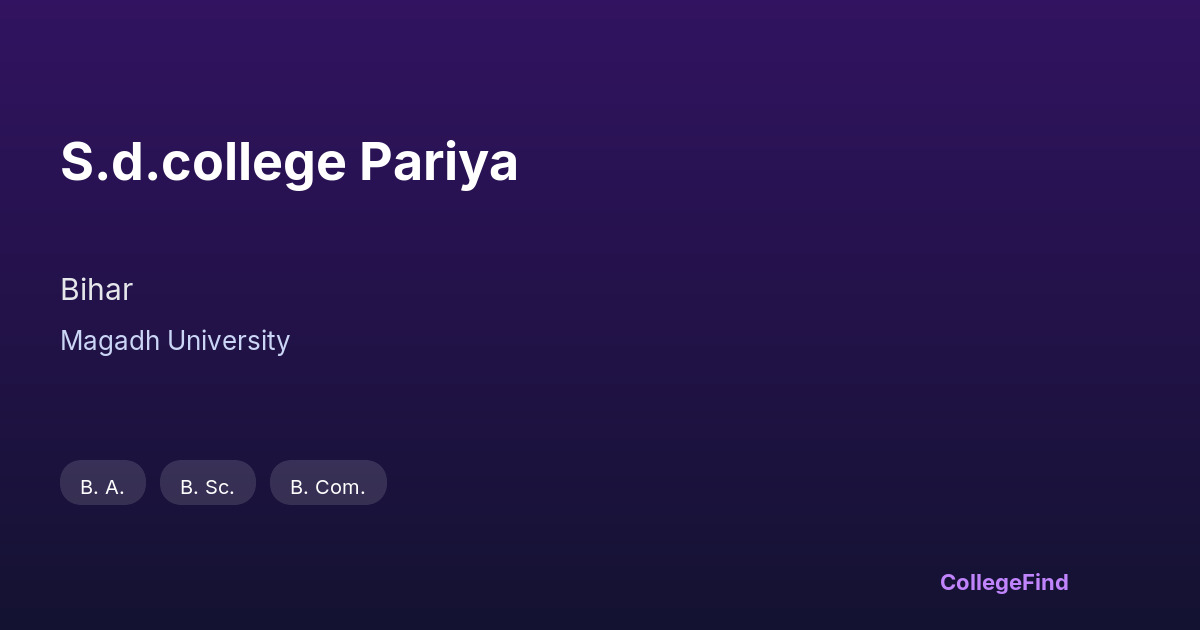 S.d.college Pariya

Bihar

Magadh University

B. A.

B. Sc.

B. Com.

CollegeFind