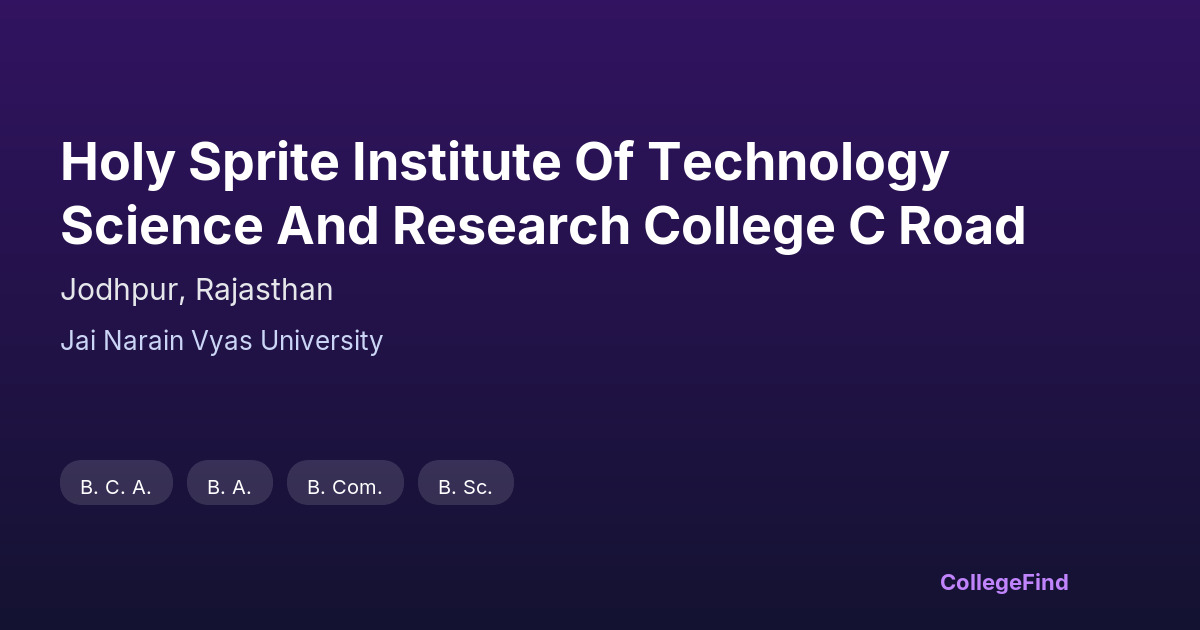 Holy Sprite Institute Of Technology Science And Research College C Road

Jodhpur, Rajasthan

Jai Narain Vyas University

B. C. A.

B. A.

B. Com.

B. Sc.

CollegeFind