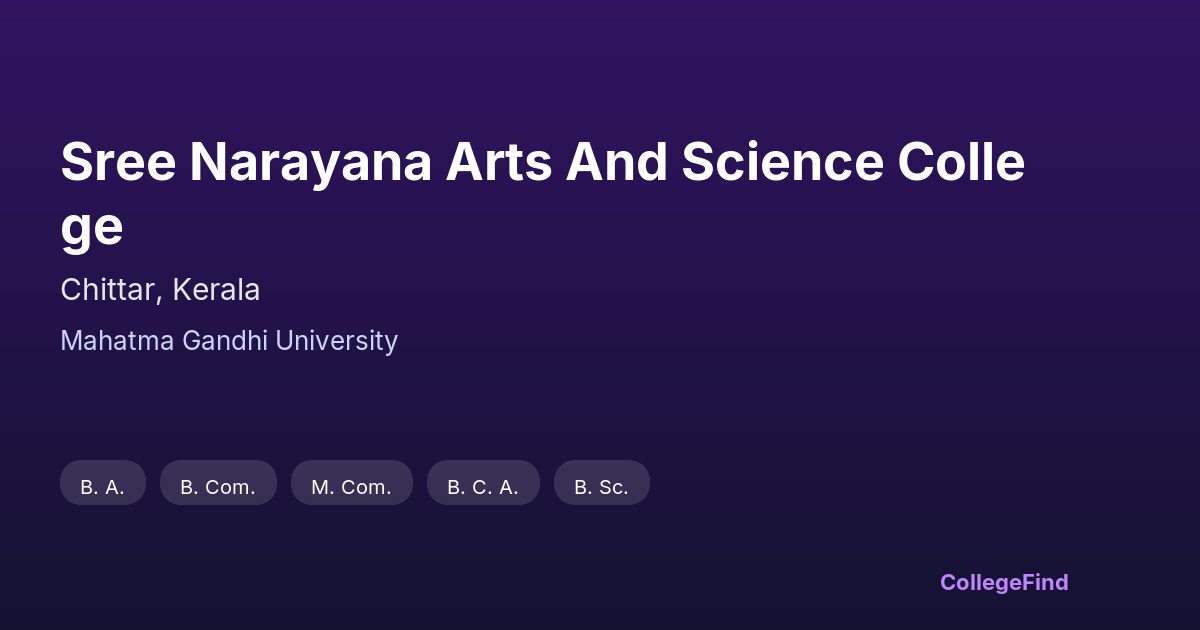 Sree Narayana Arts And Science College

Chittar, Kerala

Mahatma Gandhi University

B. A.

B. Com.

M. Com.

B. C. A.

B. Sc.

CollegeFind