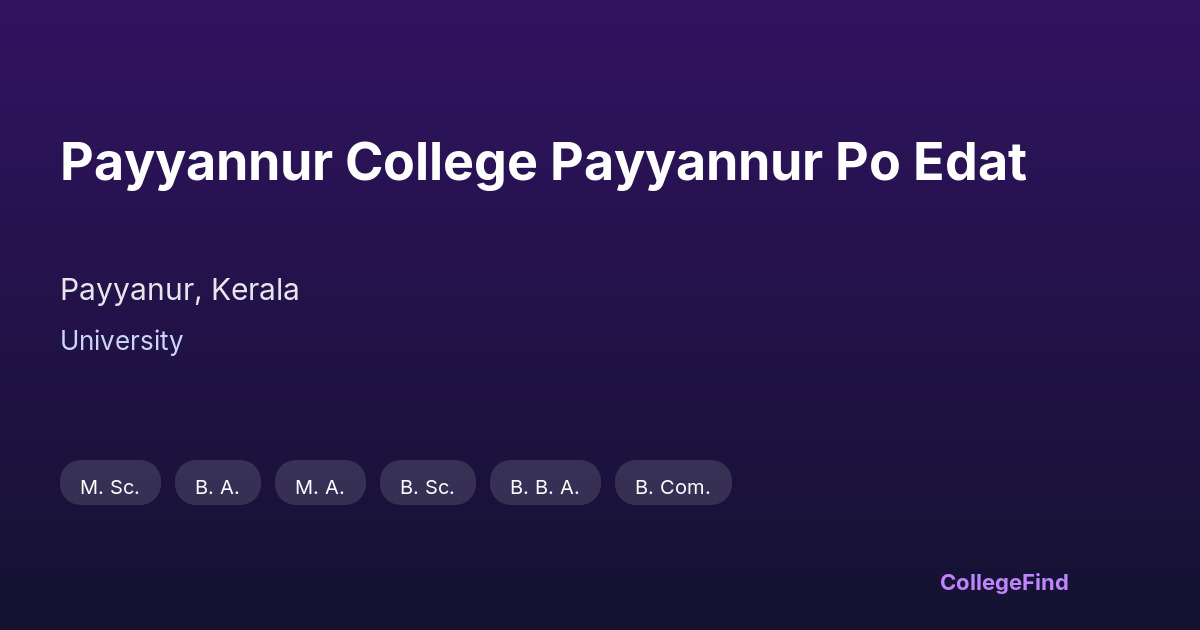 Payyannur College Payyannur Po Edat

Payyanur, Kerala

University

M. Sc. B. A. M. A. B. Sc. B. B. A. B. Com.

CollegeFind