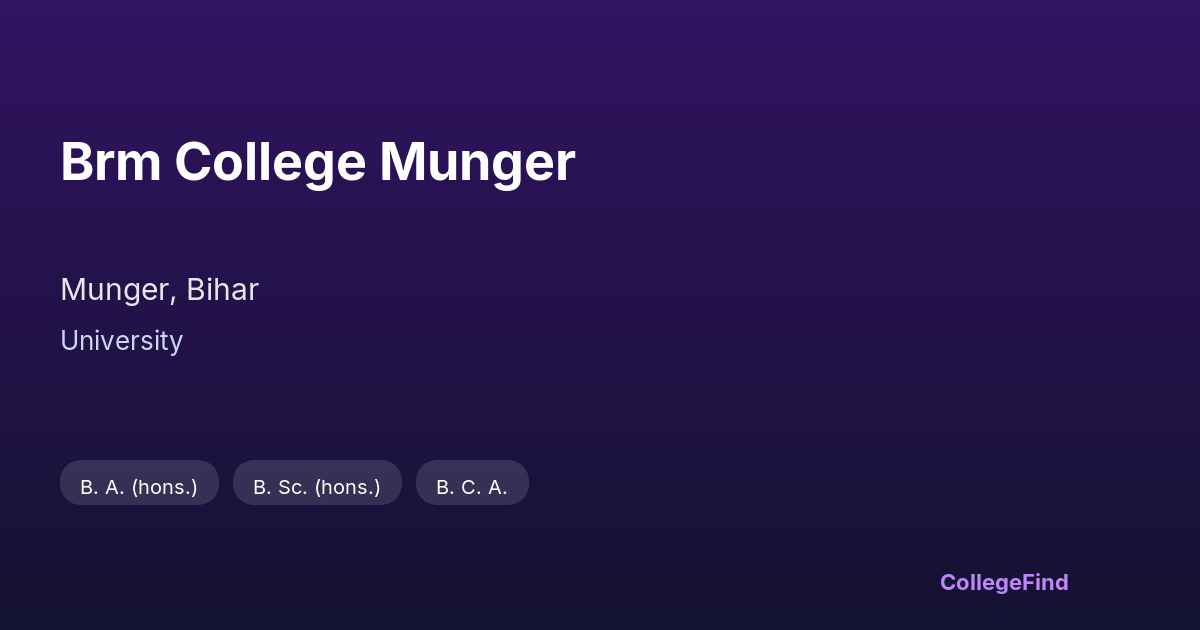 Brm College Munger

Munger, Bihar

University

B. A. (hons.)

B. Sc. (hons.)

B. C. A.

CollegeFind