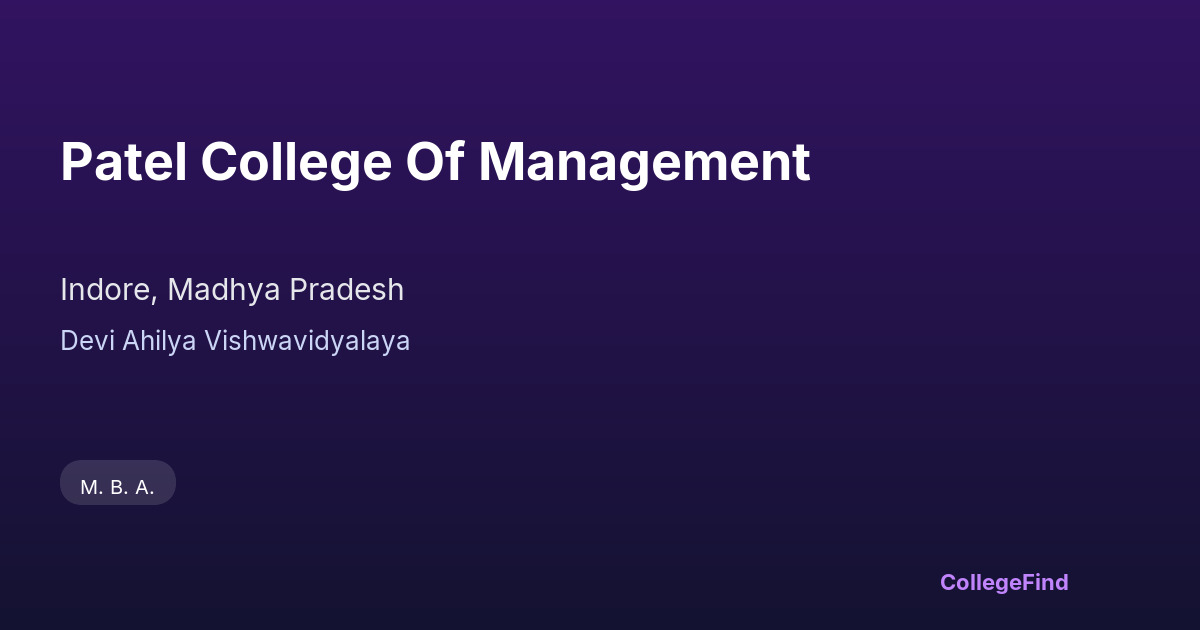 Patel College Of Management

Indore, Madhya Pradesh

Devi Ahilya Vishwavidyalaya

M. B. A.

CollegeFind