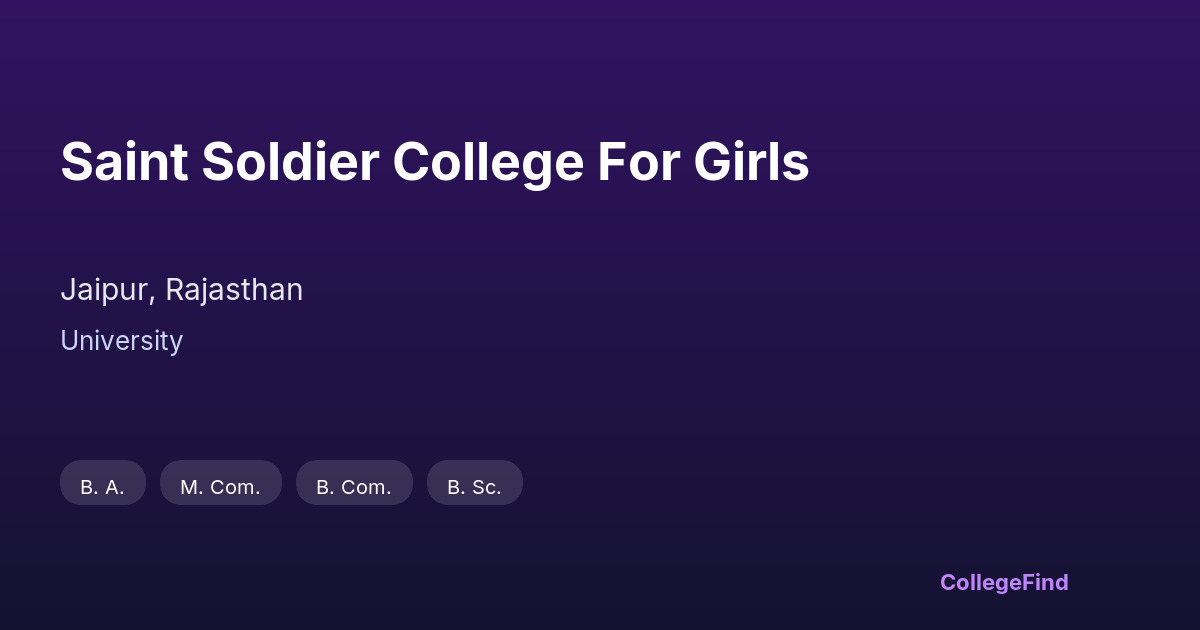 Saint Soldier College For Girls

Jaipur, Rajasthan

University

B. A.   M. Com.   B. Com.   B. Sc.

CollegeFind