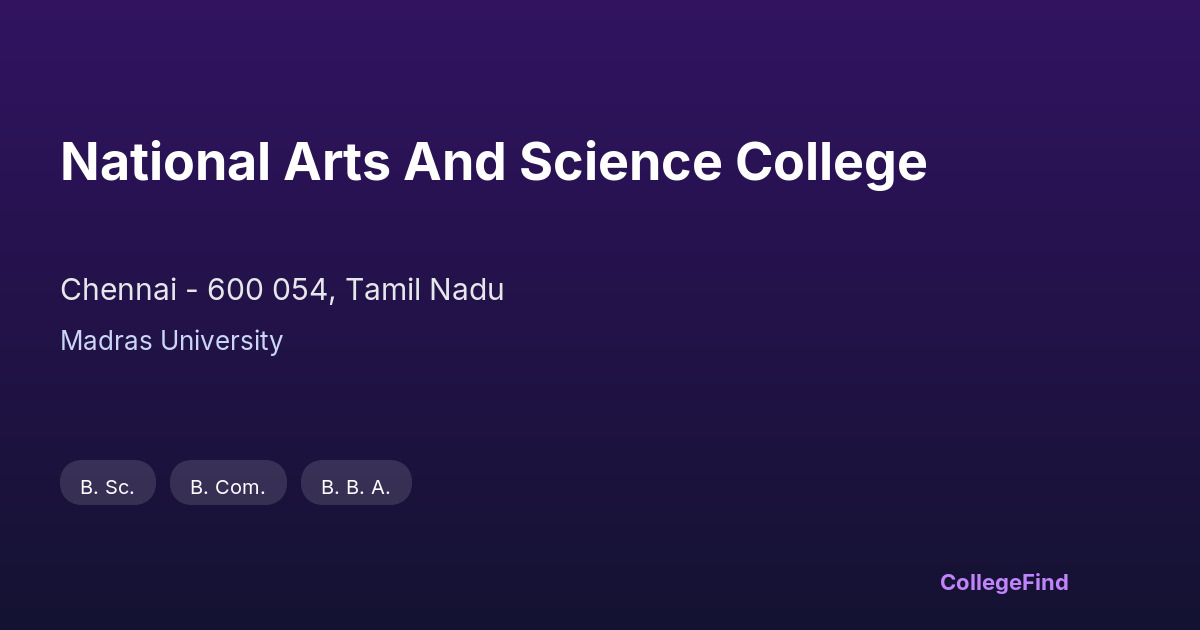 National Arts And Science College

Chennai - 600 054, Tamil Nadu

Madras University

B. Sc.   B. Com.   B. B. A.

CollegeFind