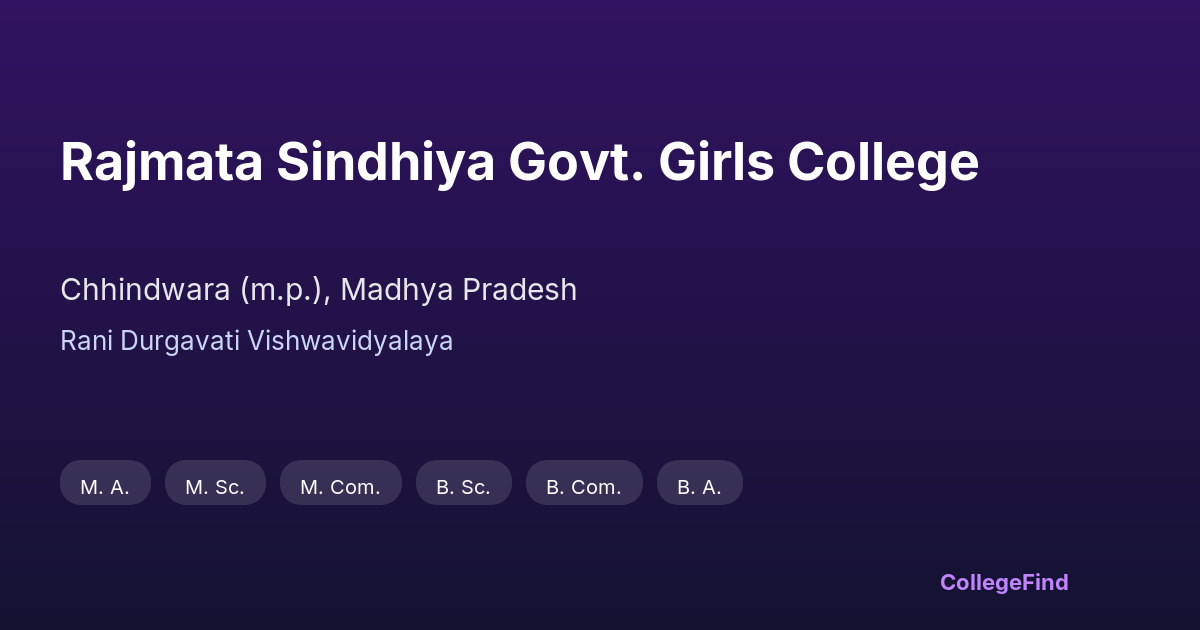 Rajmata Sindhiya Govt. Girls College

Chhindwara (m.p.), Madhya Pradesh

Rani Durgavati Vishwavidyalaya

M. A.   M. Sc.   M. Com.   B. Sc.   B. Com.   B. A.

CollegeFind