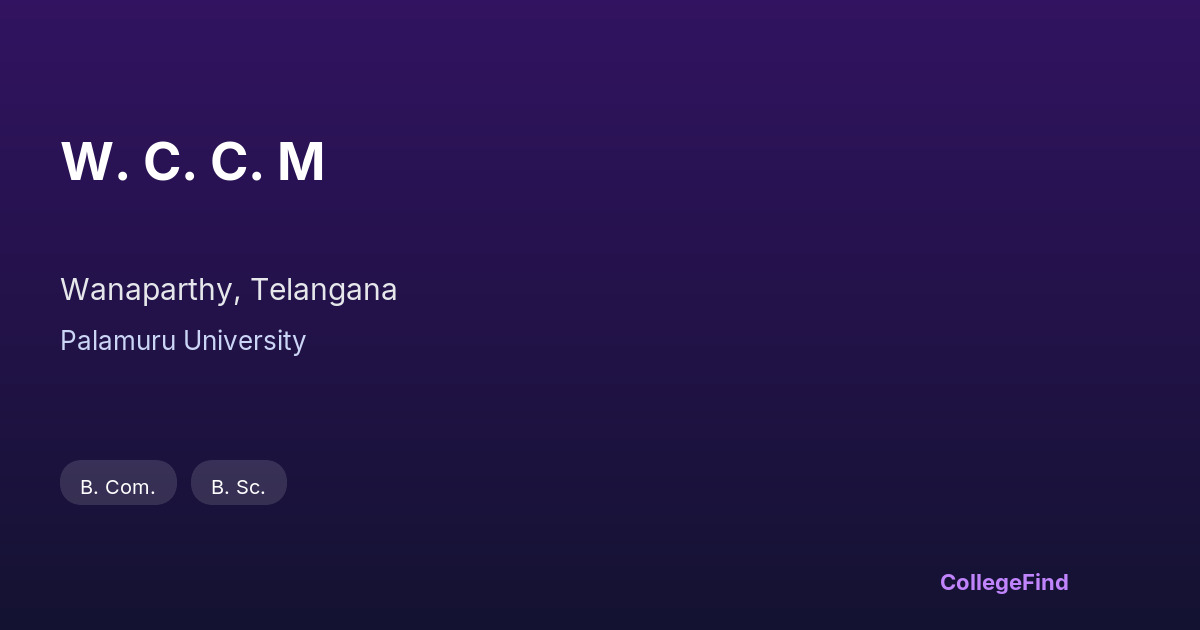 W. C. C. M

Wanaparthy, Telangana

Palamuru University

B. Com.

B. Sc.

CollegeFind