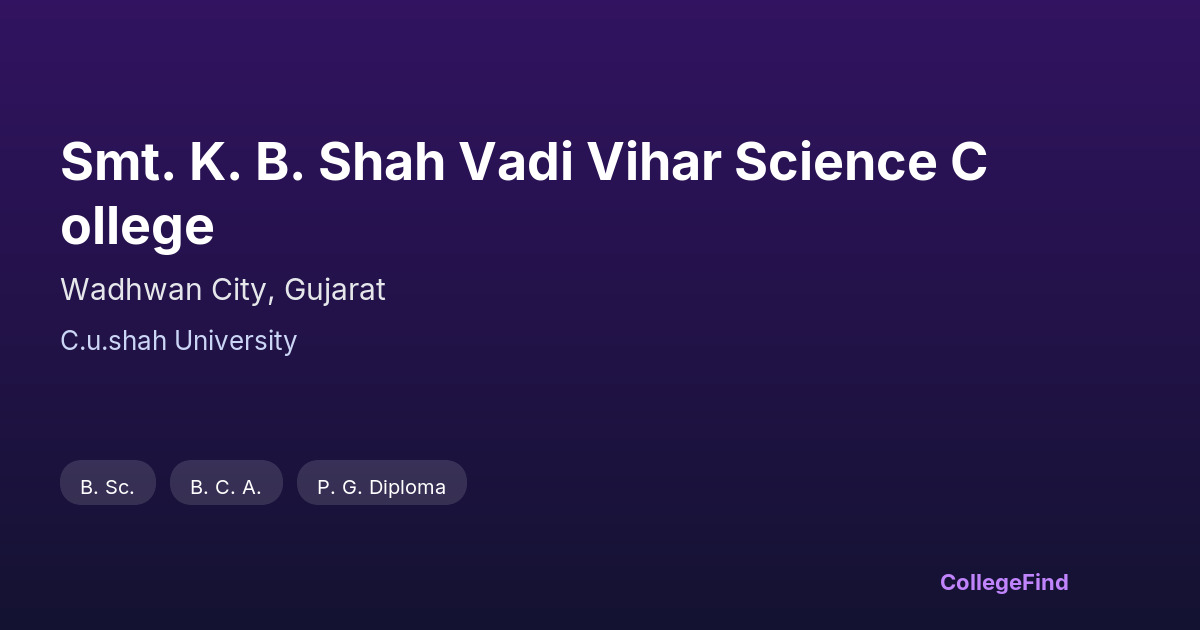 Smt. K. B. Shah Vadi Vihar Science C ollege

Wadhwan City, Gujarat

C.u.shah University

B. Sc.

B. C. A.

P. G. Diploma

CollegeFind