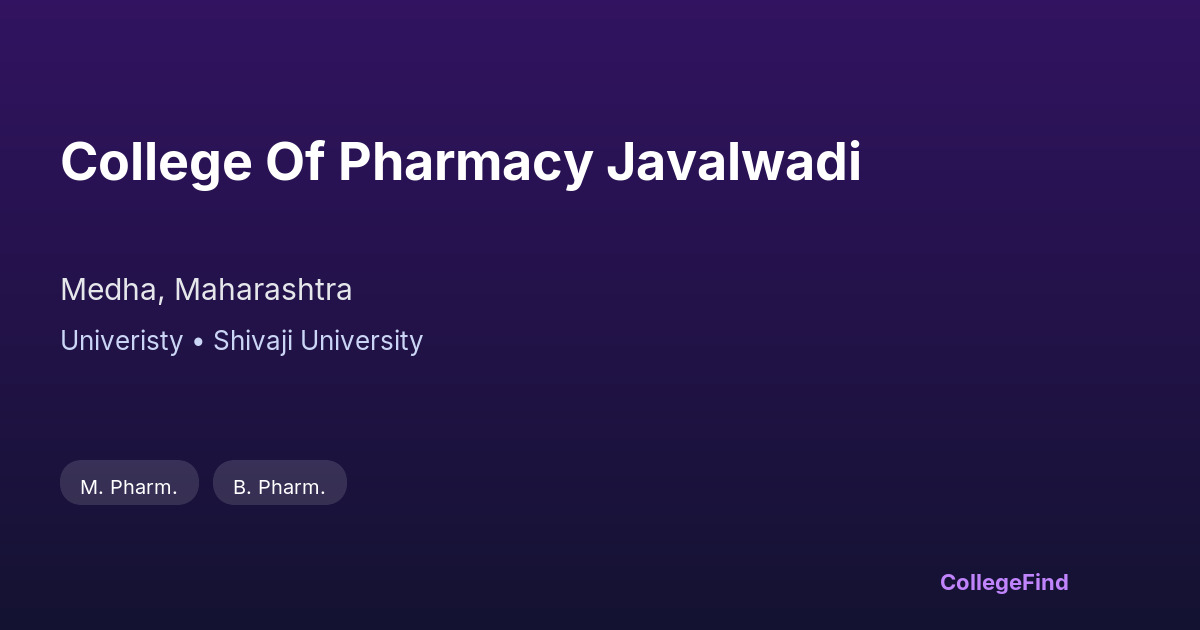 College Of Pharmacy Javalwadi

Medha, Maharashtra

Univeristy • Shivaji University

M. Pharm.

B. Pharm.

CollegeFind