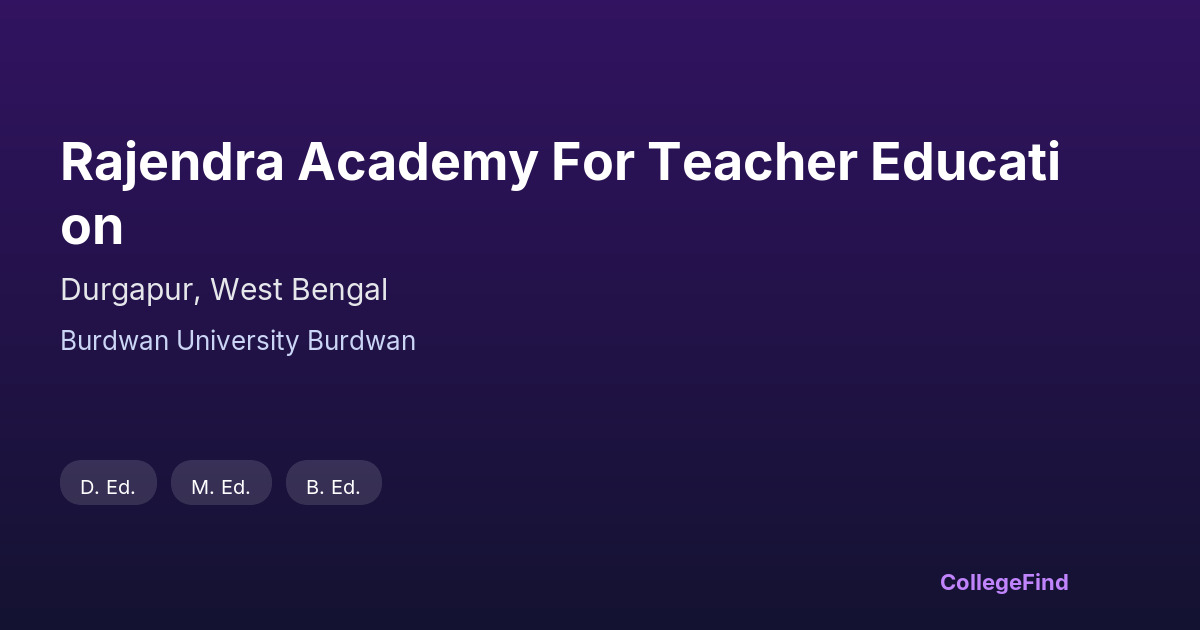 Rajendra Academy For Teacher Educati on

Durgapur, West Bengal

Burdwan University Burdwan

D. Ed.

M. Ed.

B. Ed.

CollegeFind