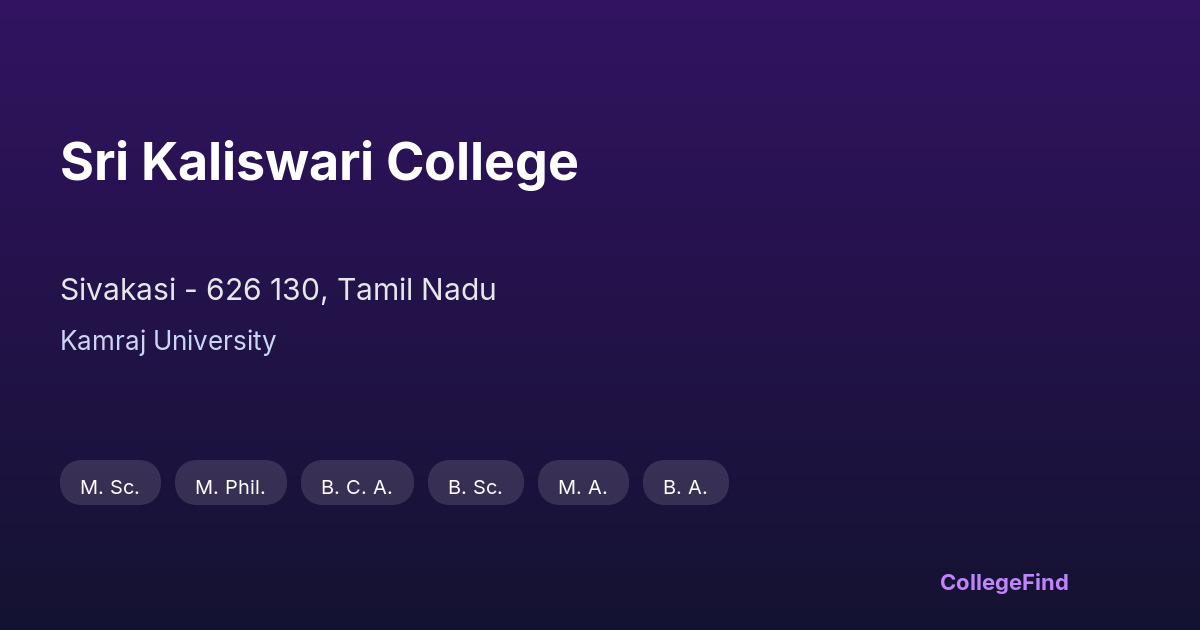 Sri Kaliswari College

Sivakasi - 626 130, Tamil Nadu

Kamraj University

M. Sc.  M. Phil.  B. C. A.  B. Sc.  M. A.  B. A.

CollegeFind