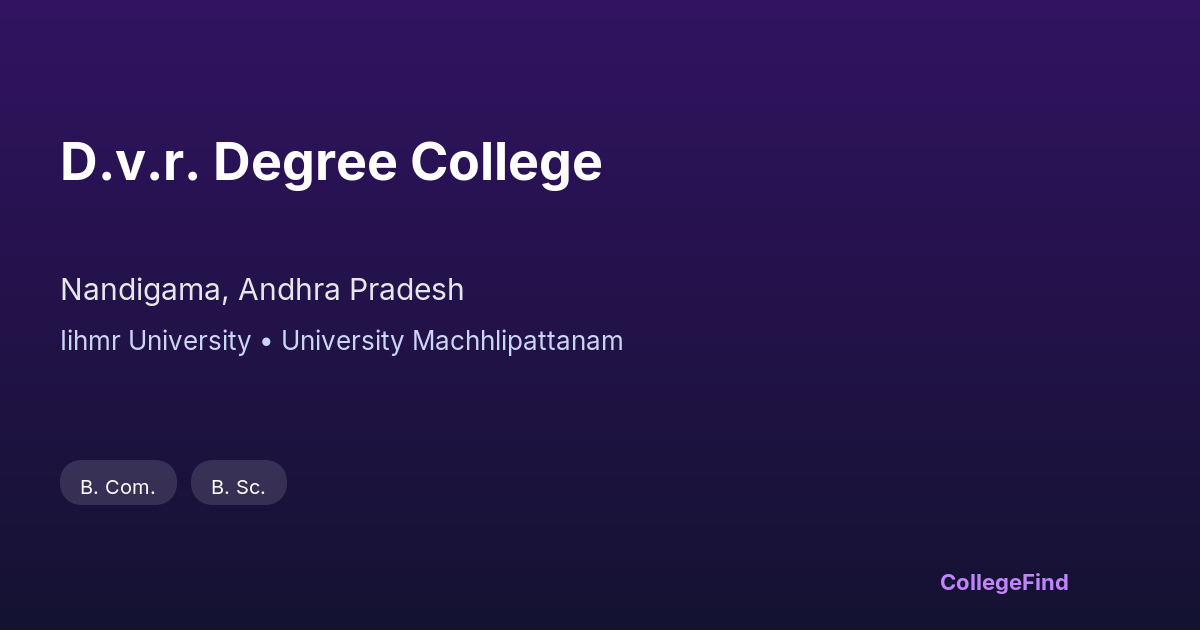 D.v.r. Degree College

Nandigama, Andhra Pradesh

Iihmr University • University Machhlipattanam

B. Com.

B. Sc.

CollegeFind