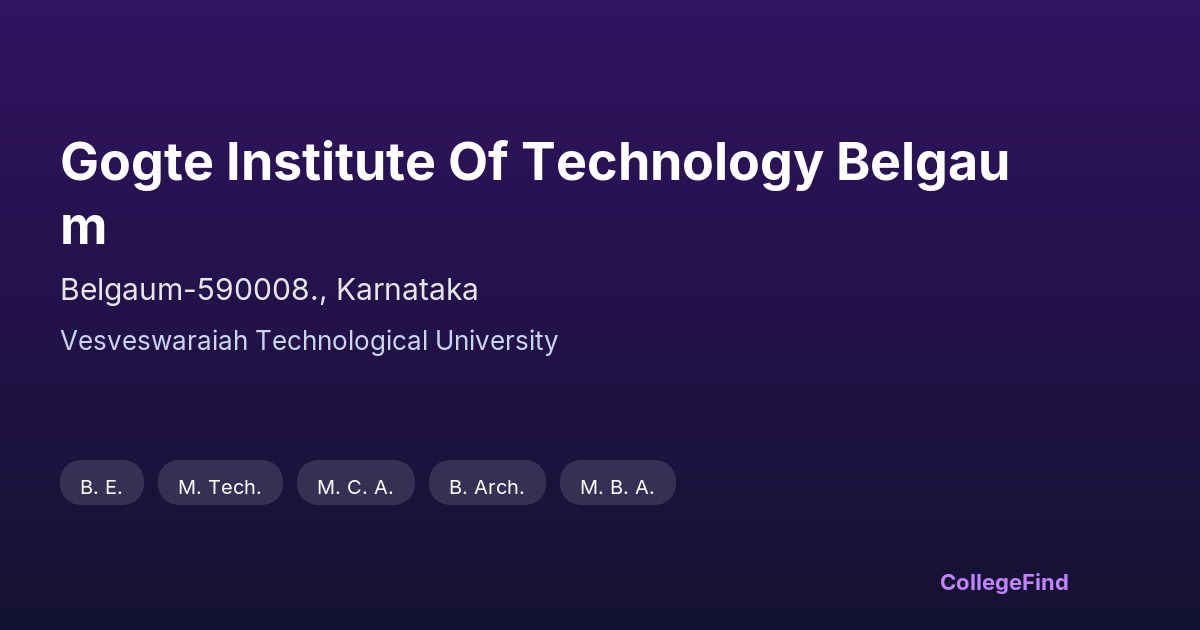 Gogte Institute Of Technology Belgaum

Belgaum-590008., Karnataka

Vesveswaraiah Technological University

B. E.
M. Tech.
M. C. A.
B. Arch.
M. B. A.

CollegeFind