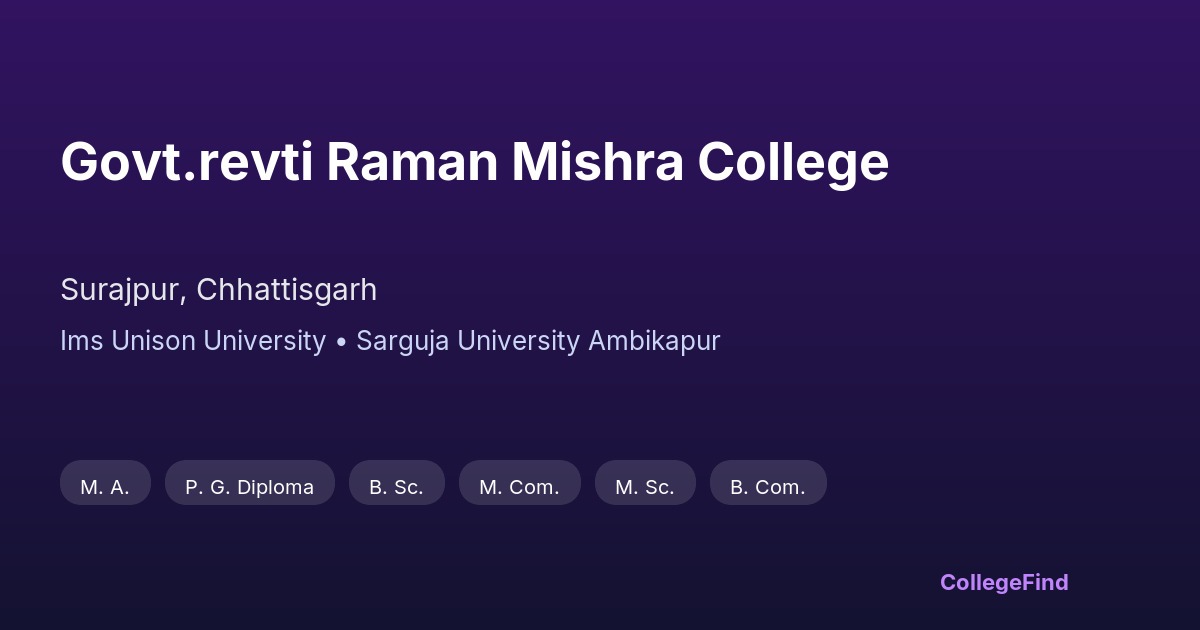 Govt.revti Raman Mishra College

Surajpur, Chhattisgarh

Ims Unison University • Sarguja University Ambikapur

M. A.

P. G. Diploma

B. Sc.

M. Com.

M. Sc.

B. Com.

CollegeFind