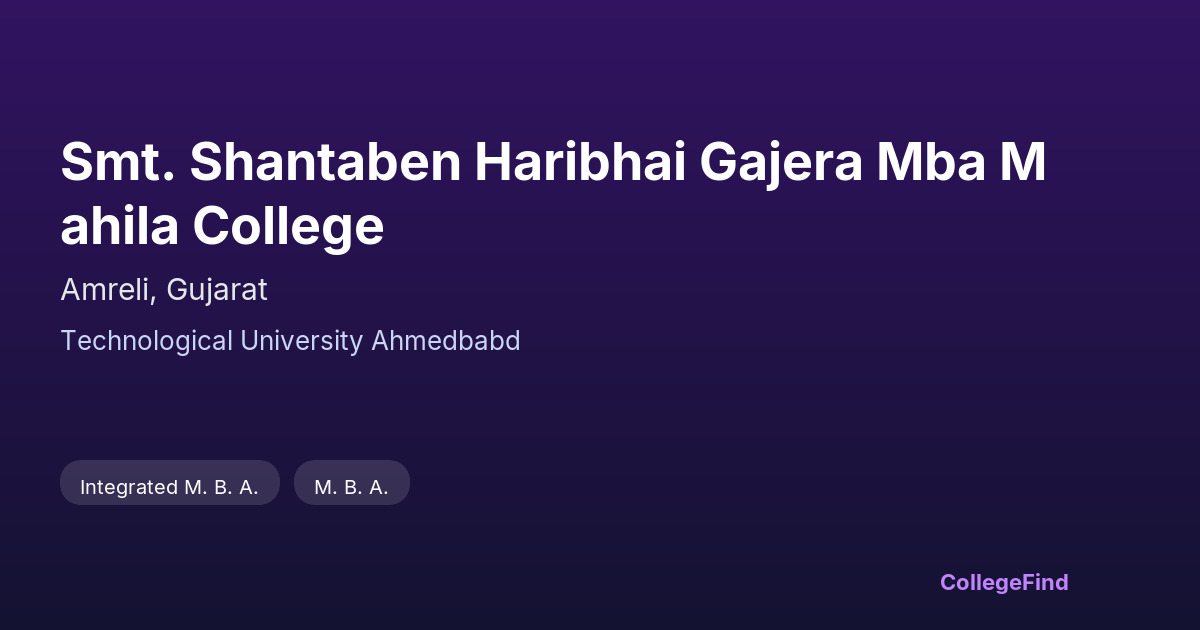 Smt. Shantaben Haribhai Gajera Mba M ahila College

Amreli, Gujarat

Technological University Ahmedbabd

Integrated M. B. A.

M. B. A.

CollegeFind