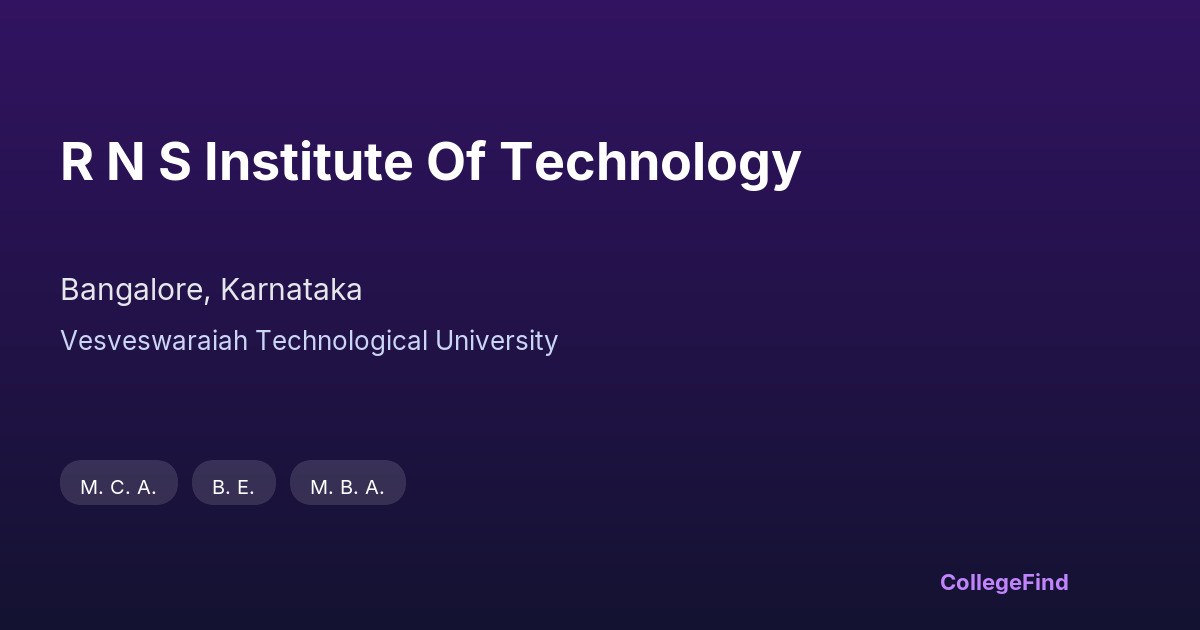 R N S Institute Of Technology

Bangalore, Karnataka

Vesveswaraiah Technological University

M. C. A.

B. E.

M. B. A.

CollegeFind