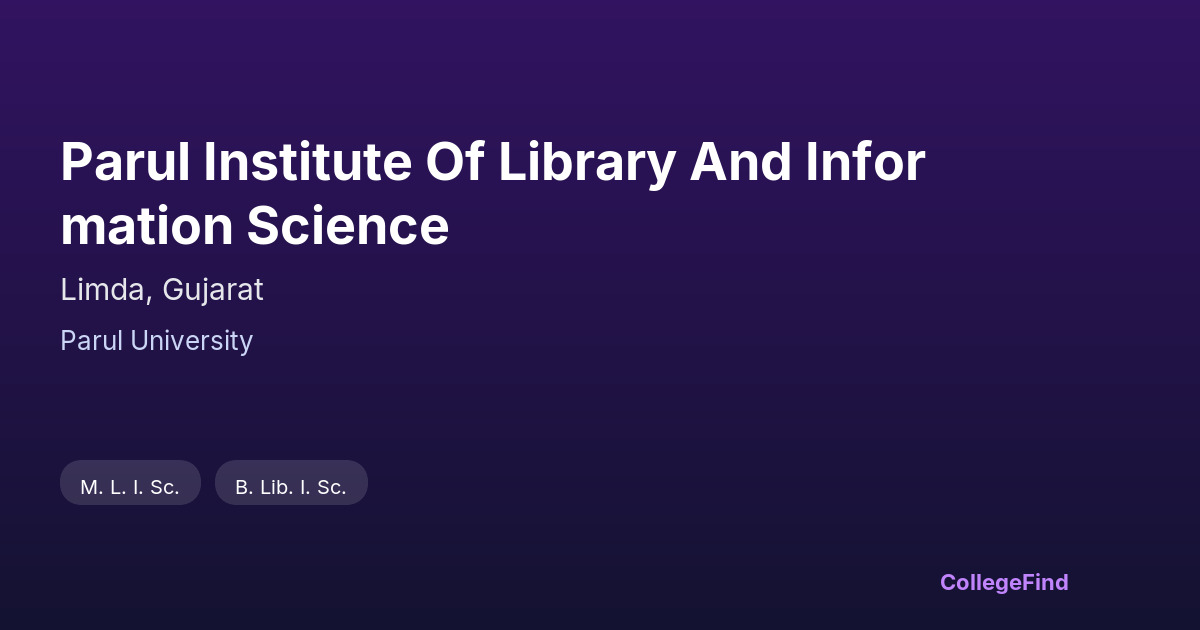 Parul Institute Of Library And Infor mation Science

Limda, Gujarat

Parul University

M. L. I. Sc.

B. Lib. I. Sc.

CollegeFind