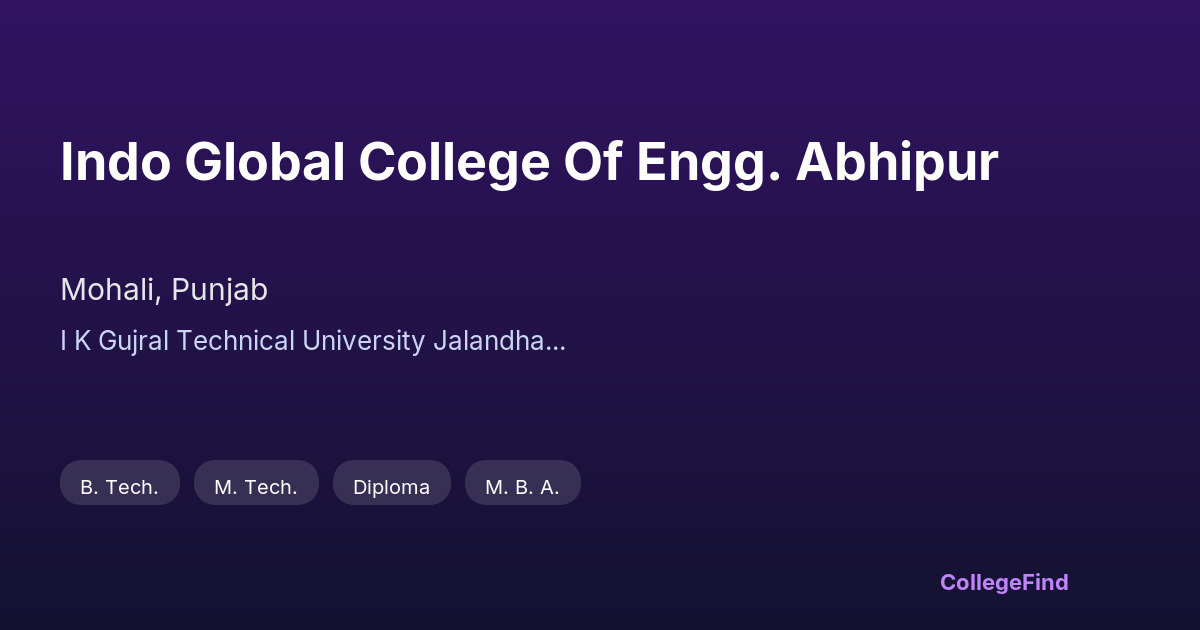 Indo Global College Of Engg. Abhipur

Mohali, Punjab

I K Gujral Technical University Jalandha...

B. Tech.

M. Tech.

Diploma

M. B. A.

CollegeFind