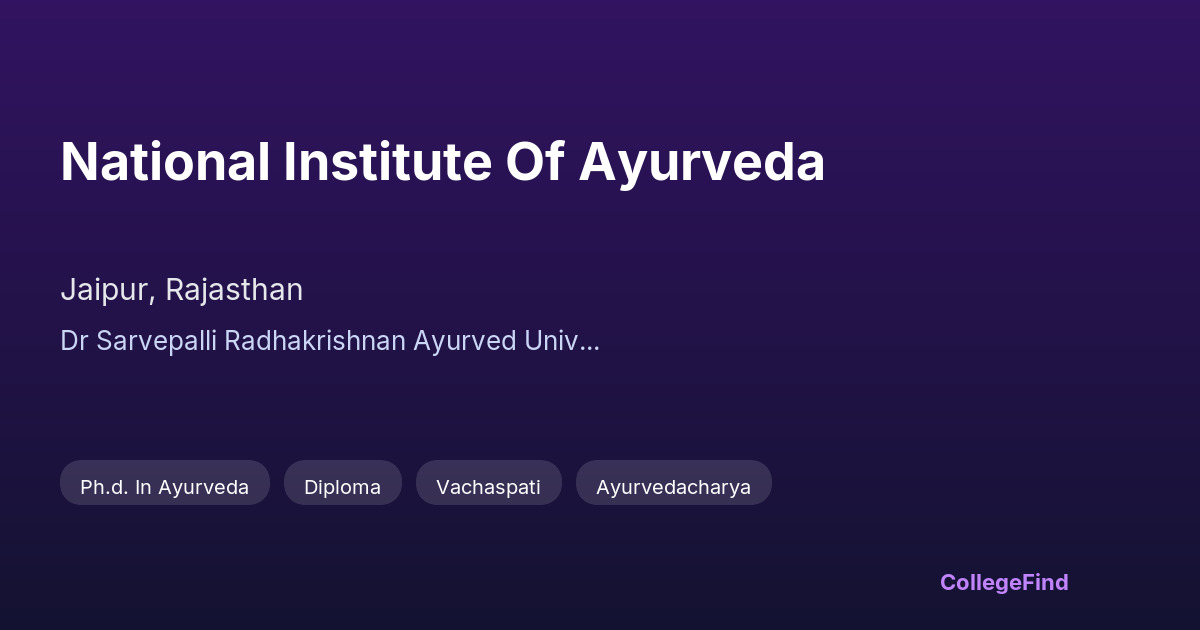 National Institute Of Ayurveda

Jaipur, Rajasthan

Dr Sarvepalli Radhakrishnan Ayurved Univ...

Ph.d. In Ayurveda Diploma Vachaspati Ayurvedacharya

CollegeFind