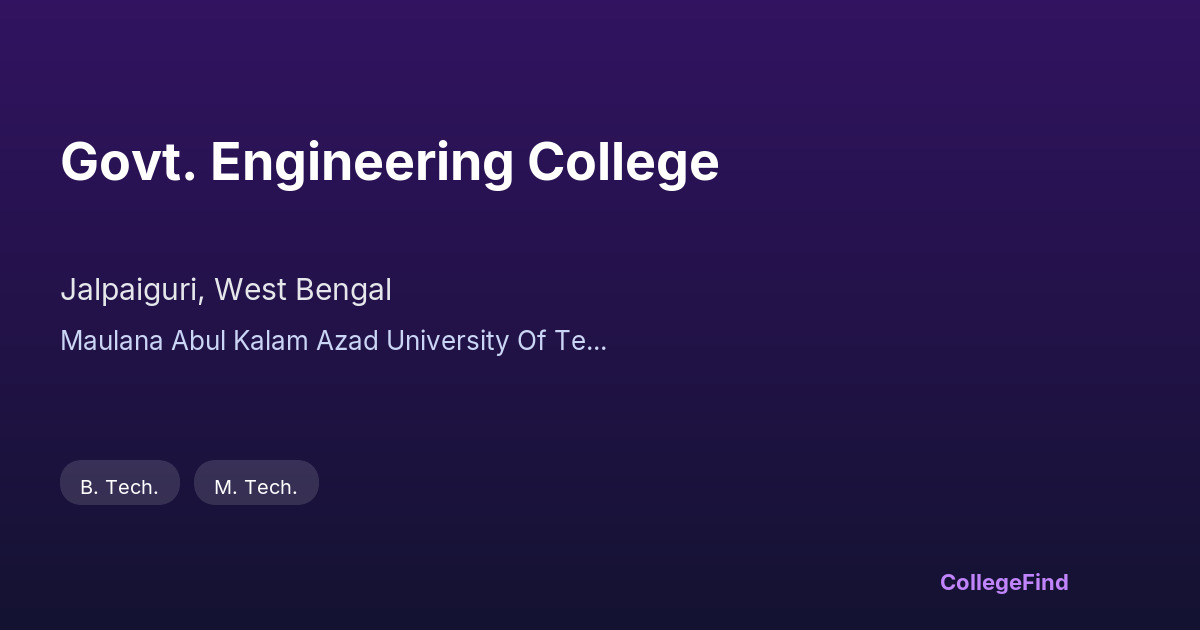 Govt. Engineering College

Jalpaiguri, West Bengal

Maulana Abul Kalam Azad University Of Te...

B. Tech.

M. Tech.

CollegeFind